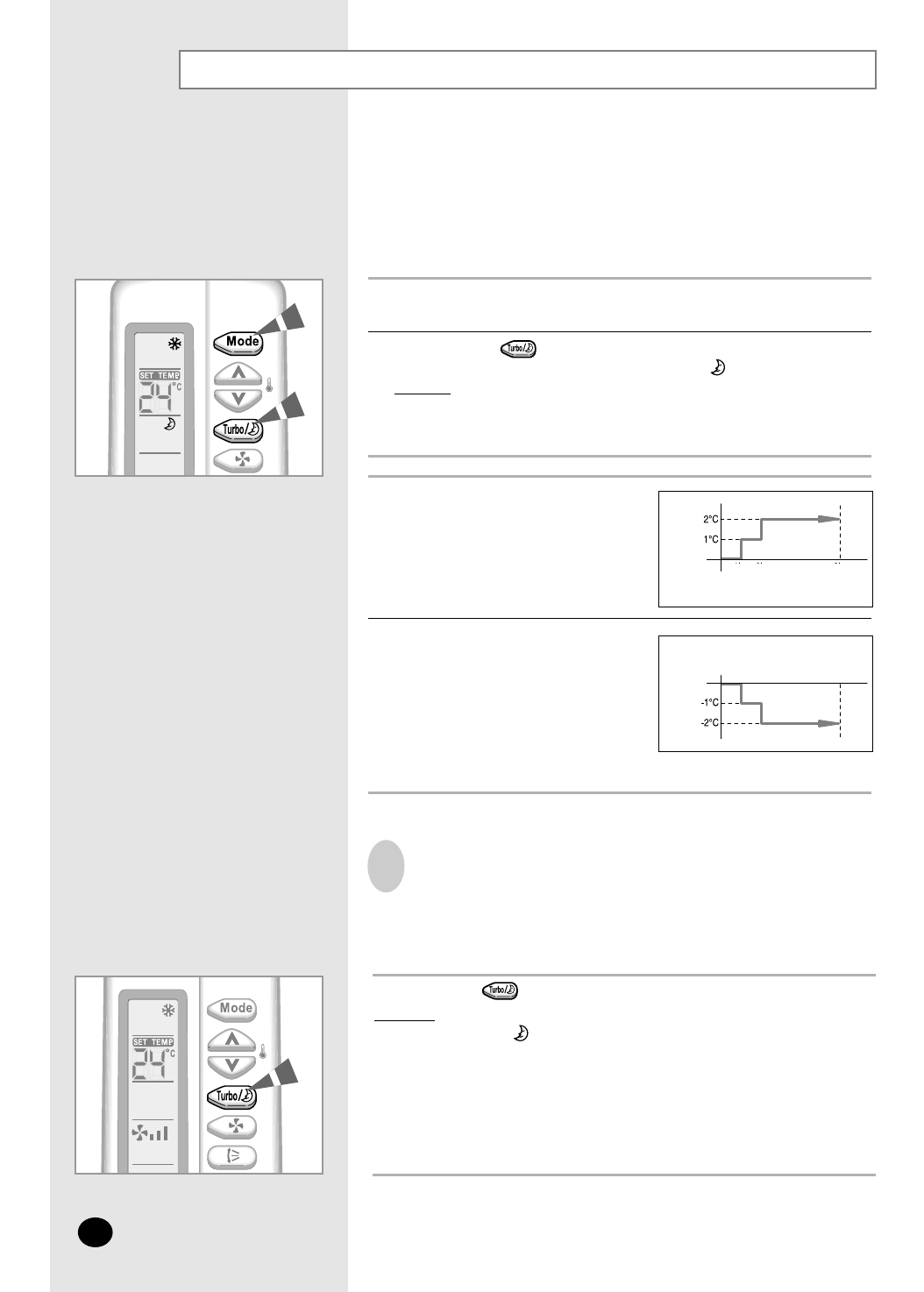 Mode
SET TEMP
24°C
Turbo/

Turbo/

2°C
1°C

-1°C
-2°C

Turbo/

Mode
SET TEMP
24°C
Turbo/