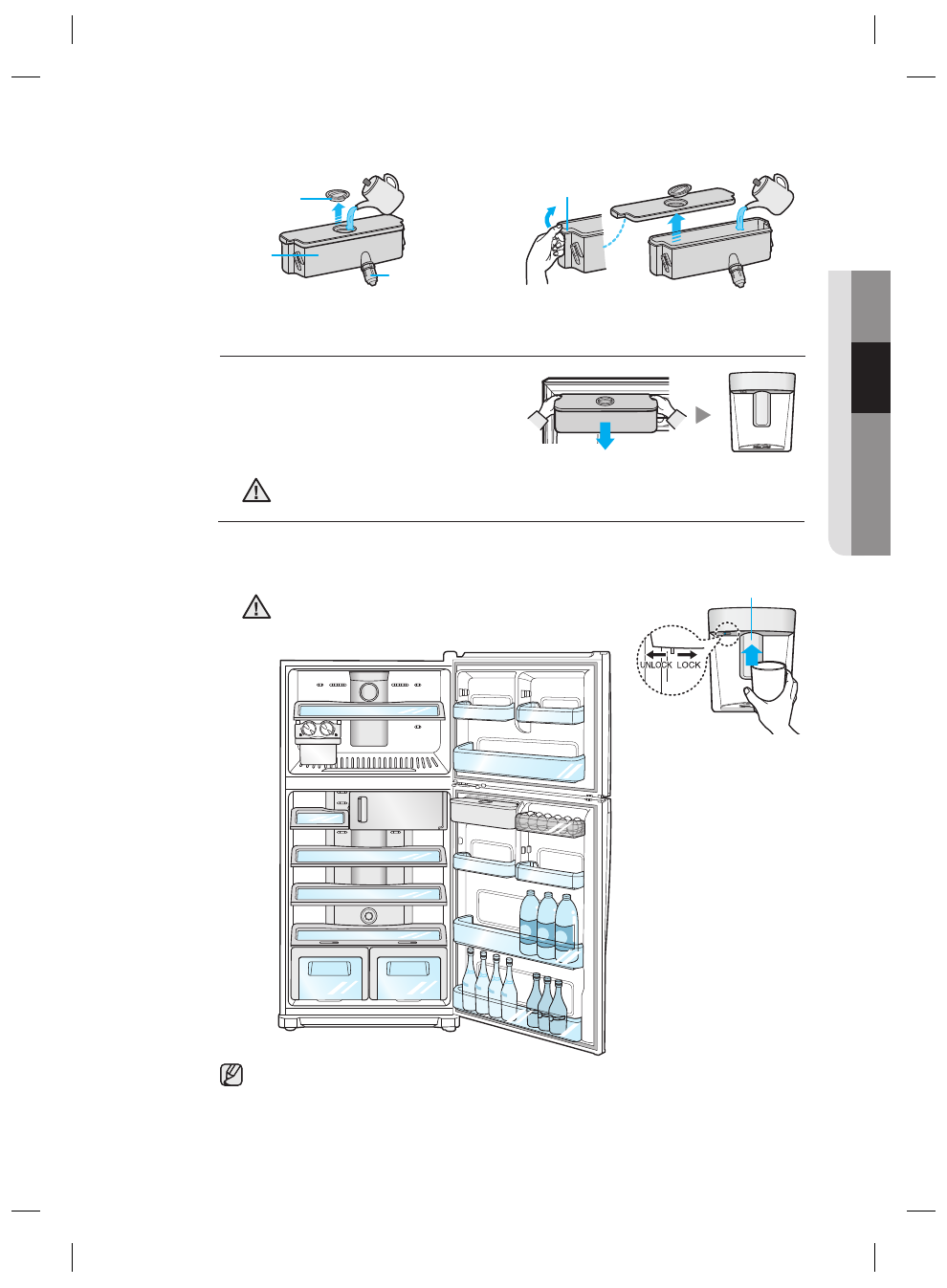 UNLOCK LOCK