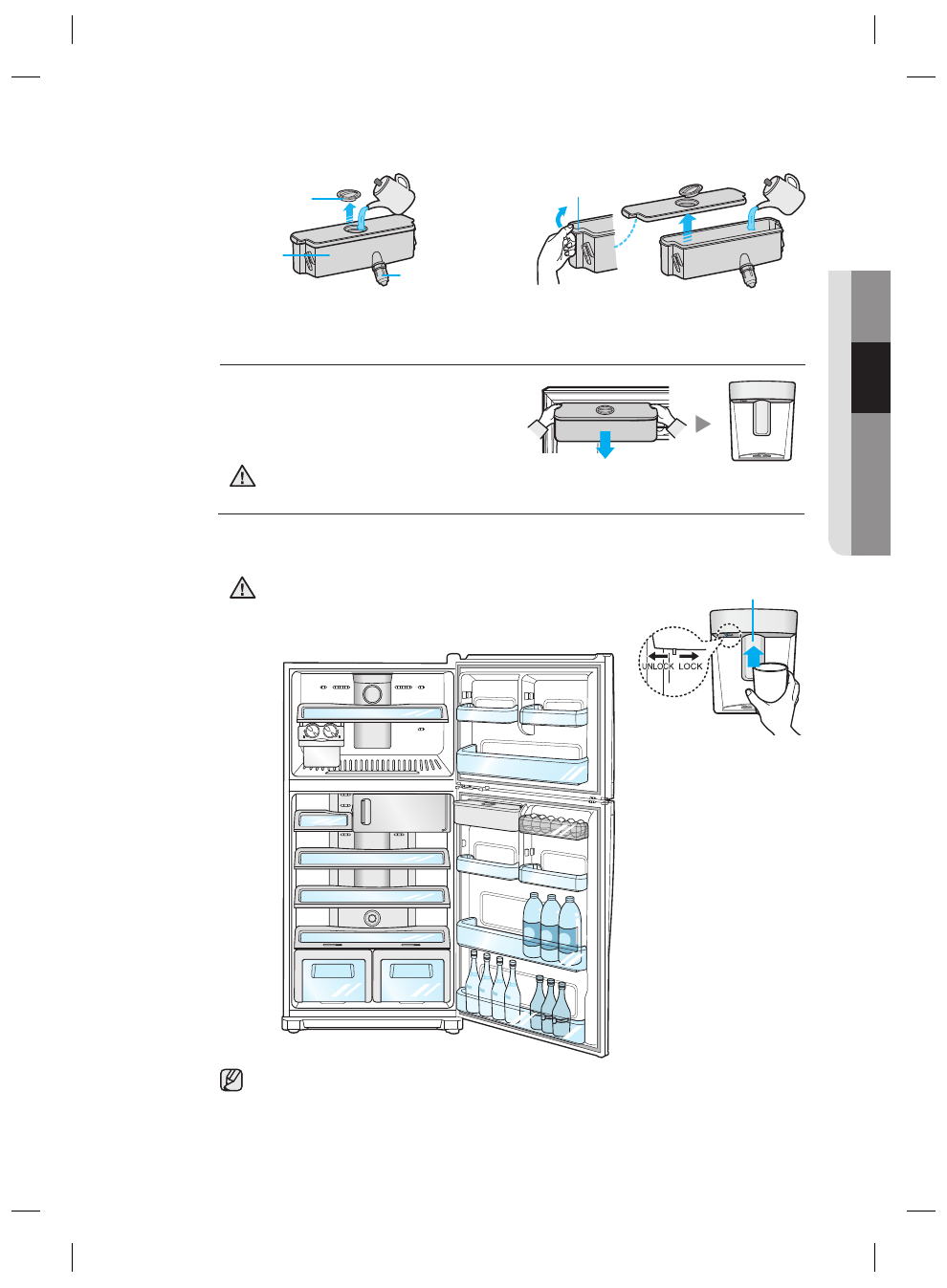 UNLOCK LOCK