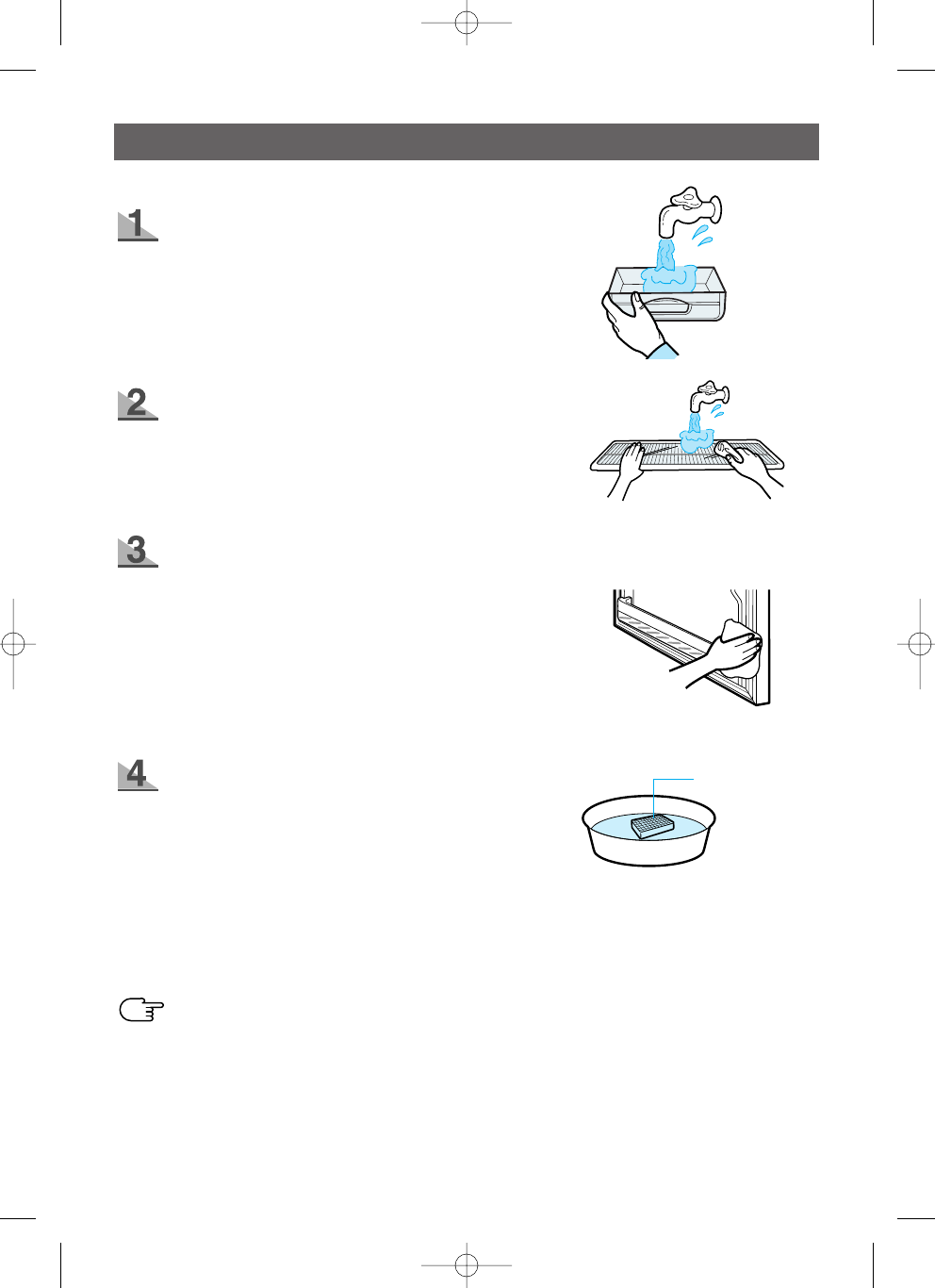 1

2

3

4