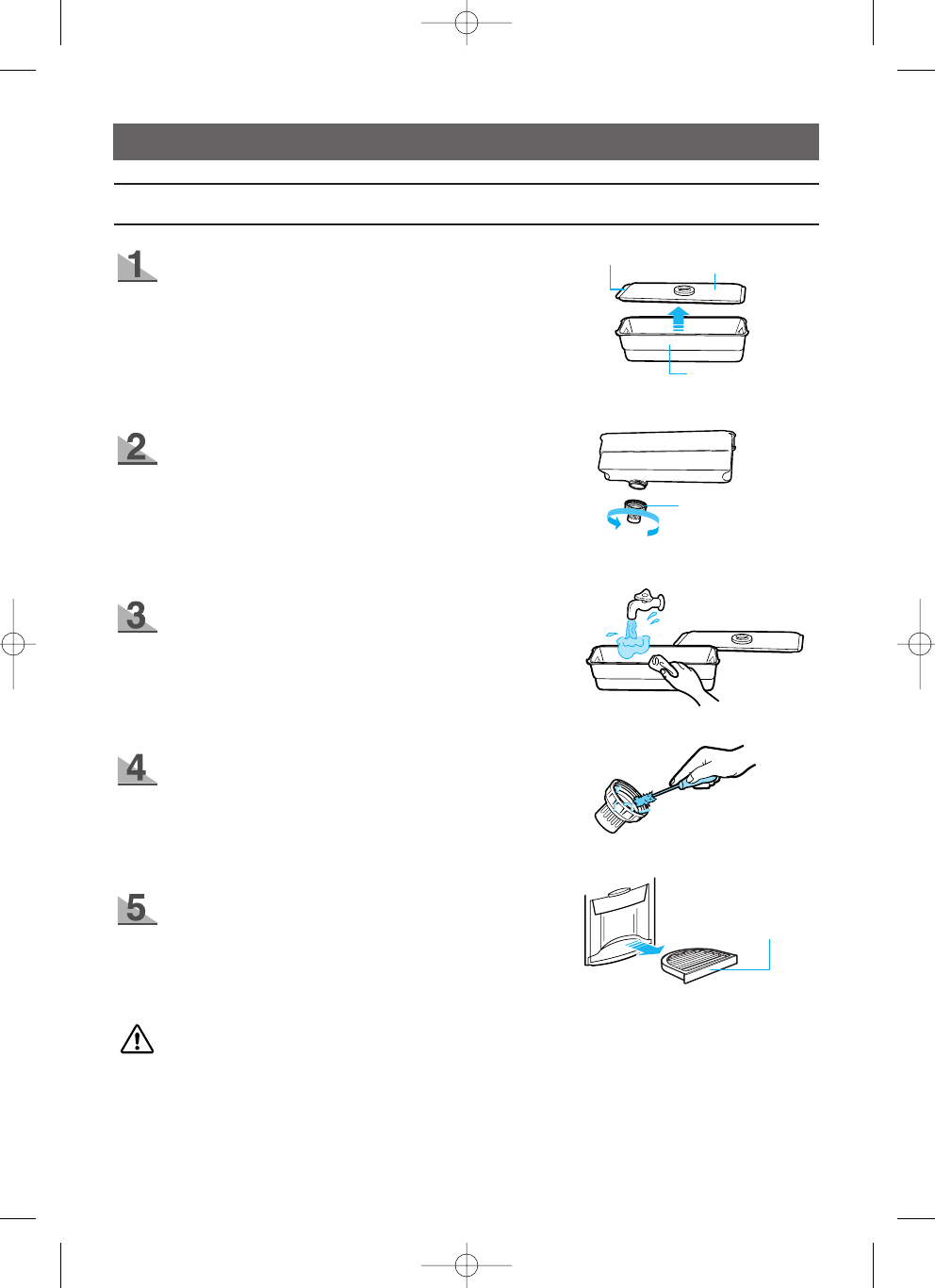 1

2

3

4

5