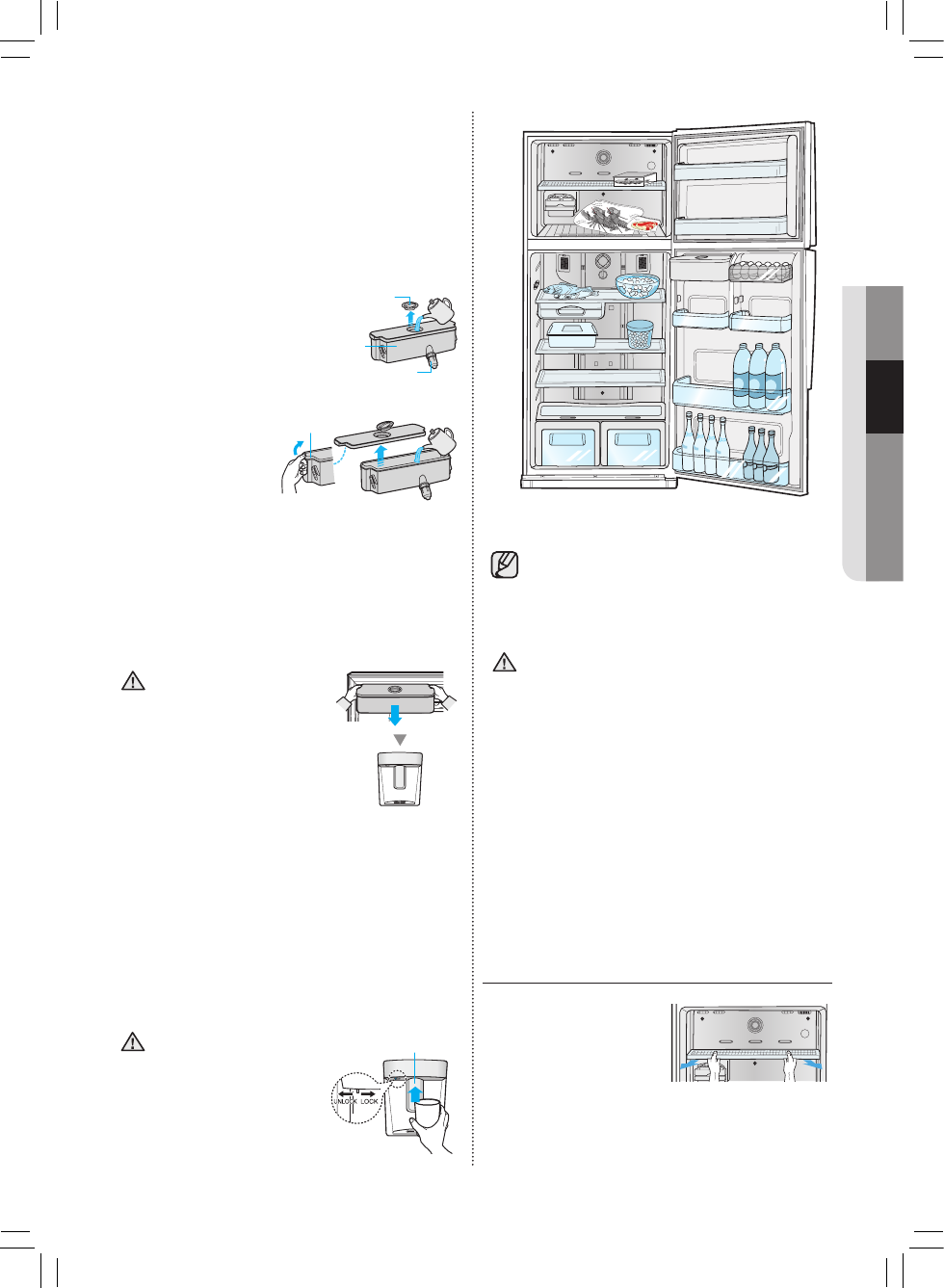 UNLOCK LOCK