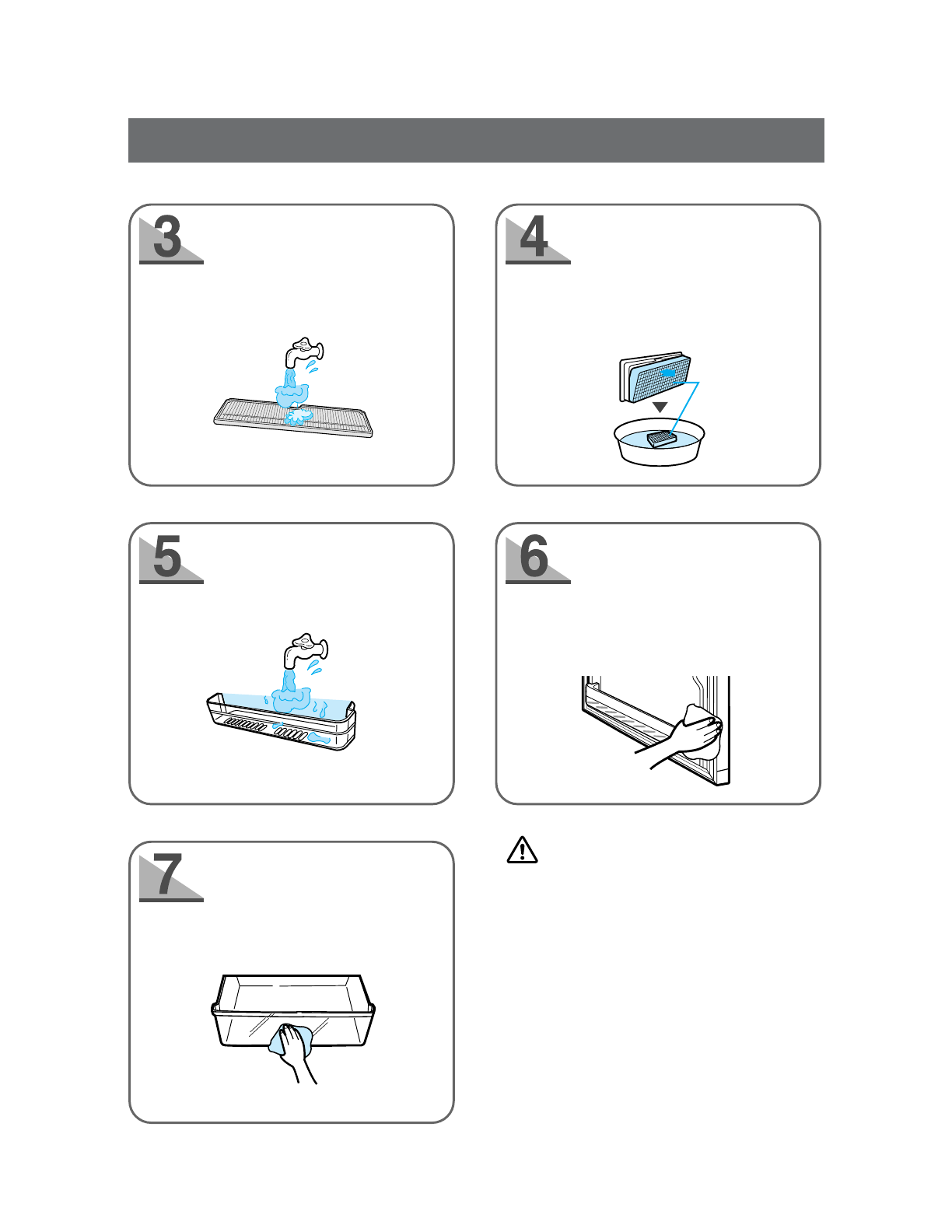 3

4

5

6

7