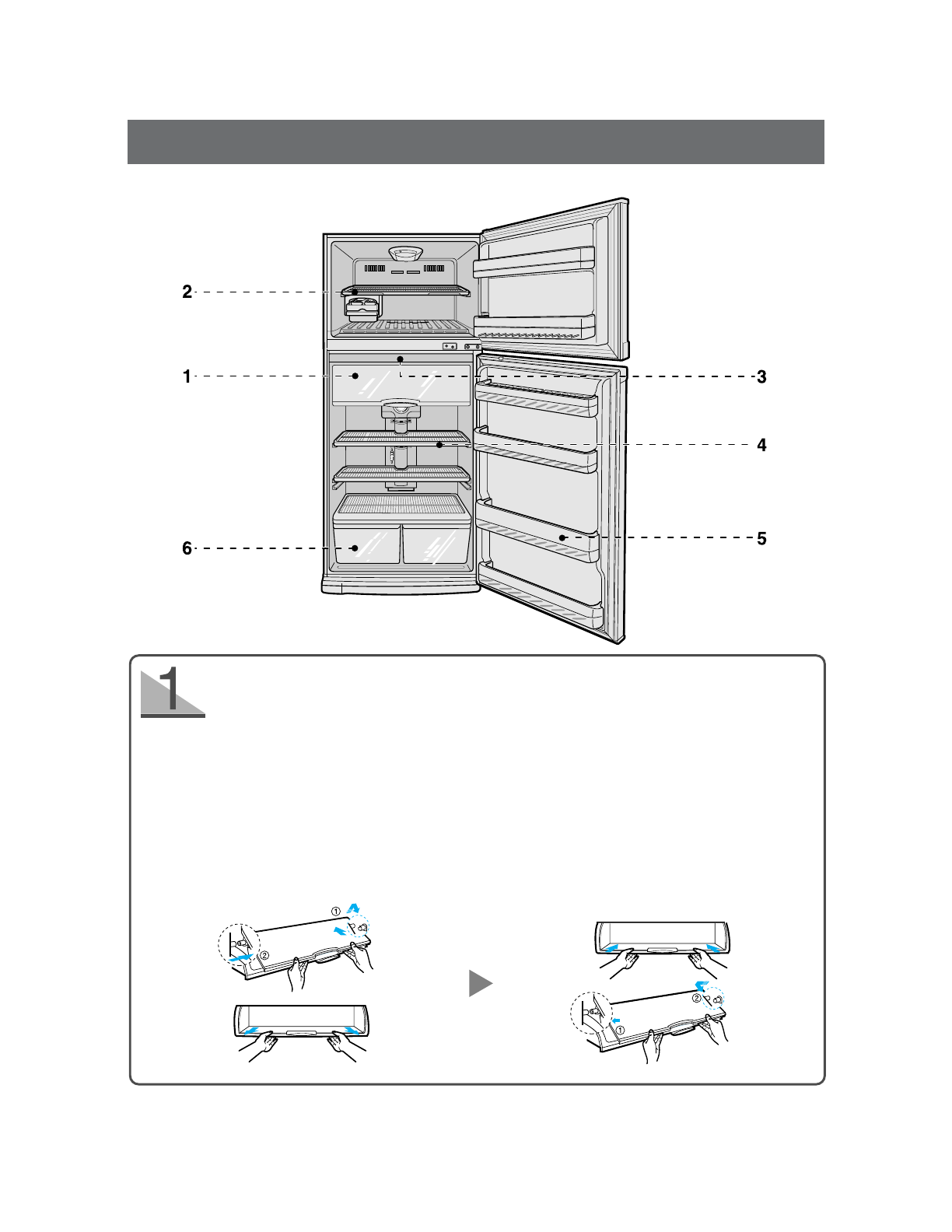 2

1

3

4

5

6

1

①

②

②

①