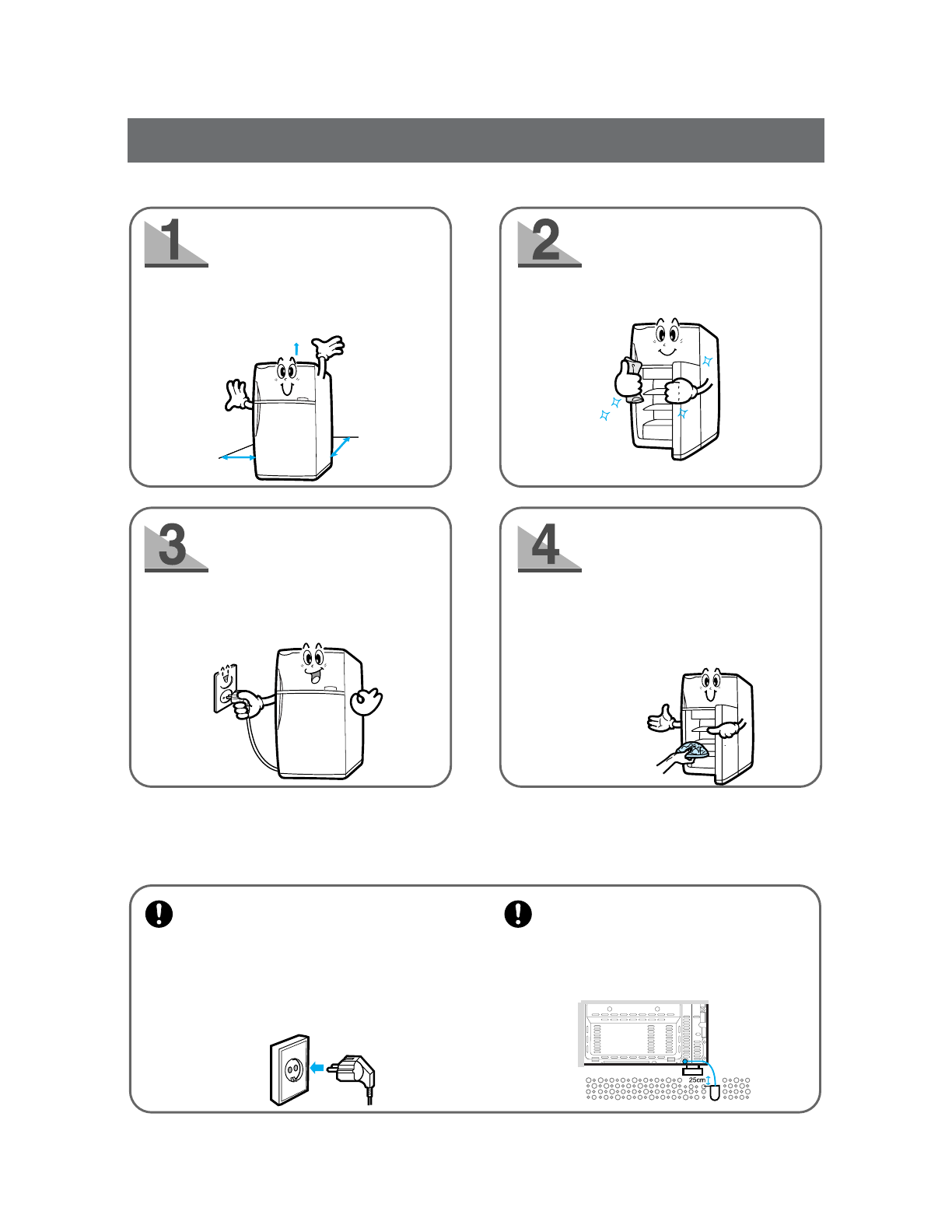 1

2

3

4

25cm