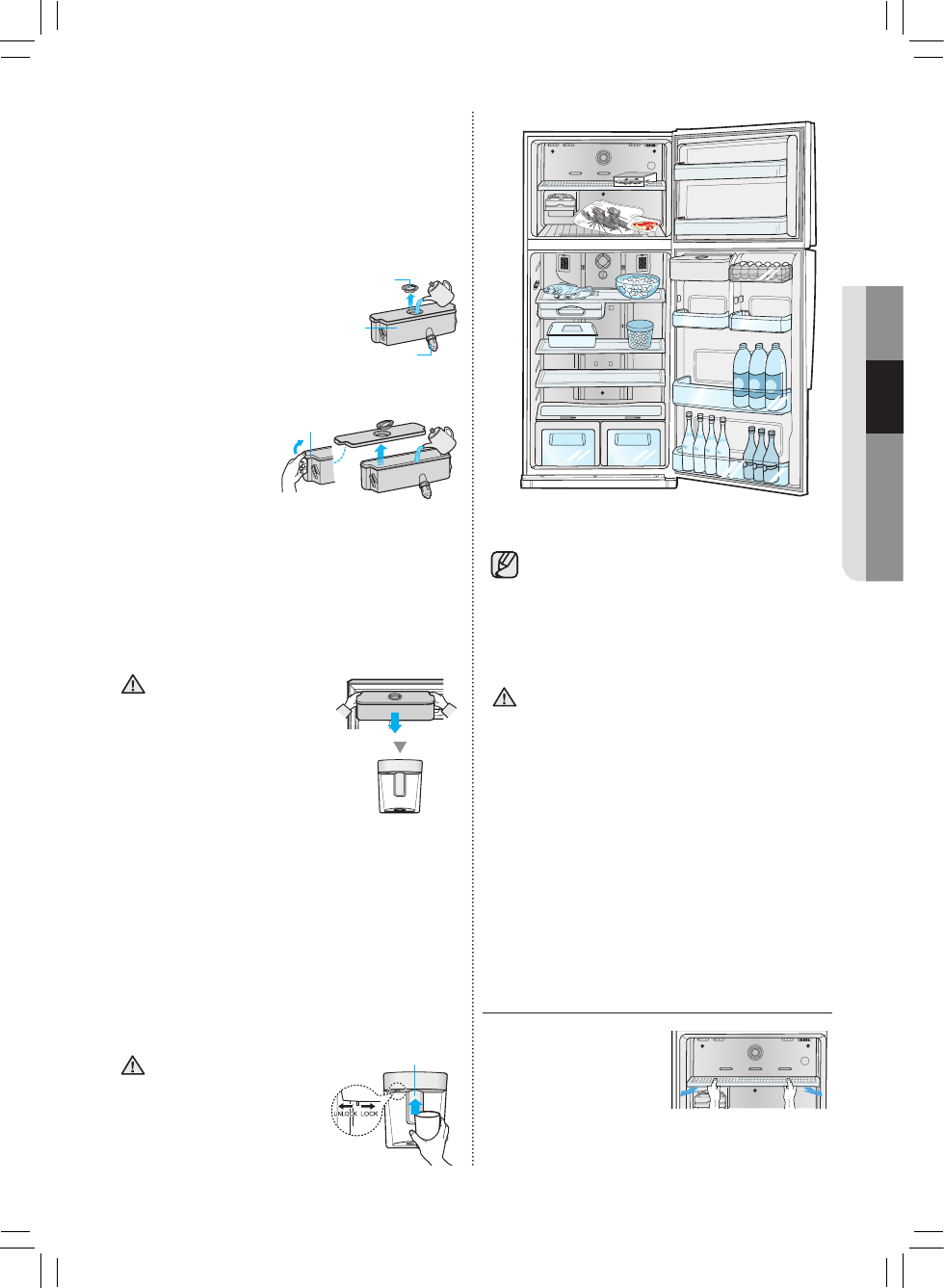 UNLOCK LOCK