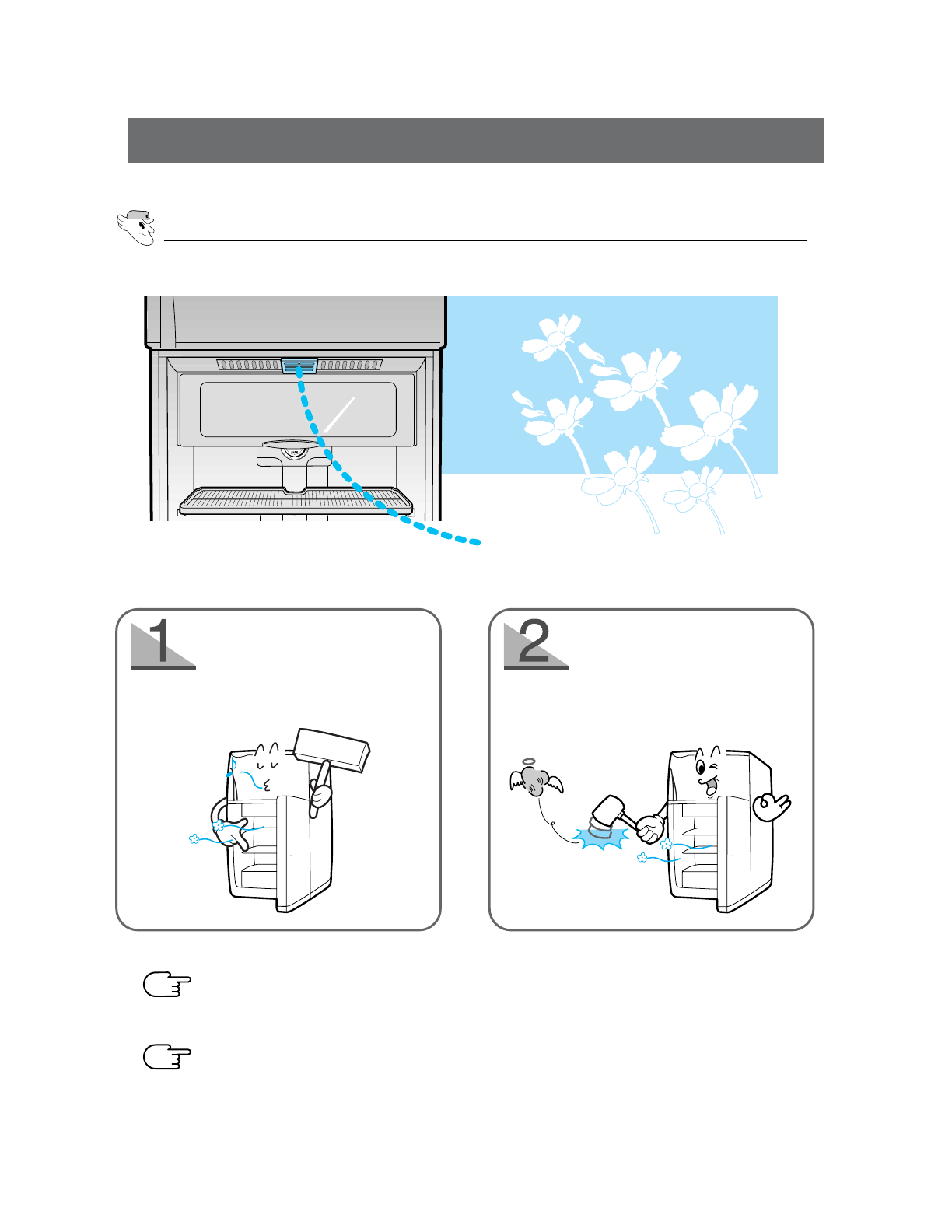 1

2