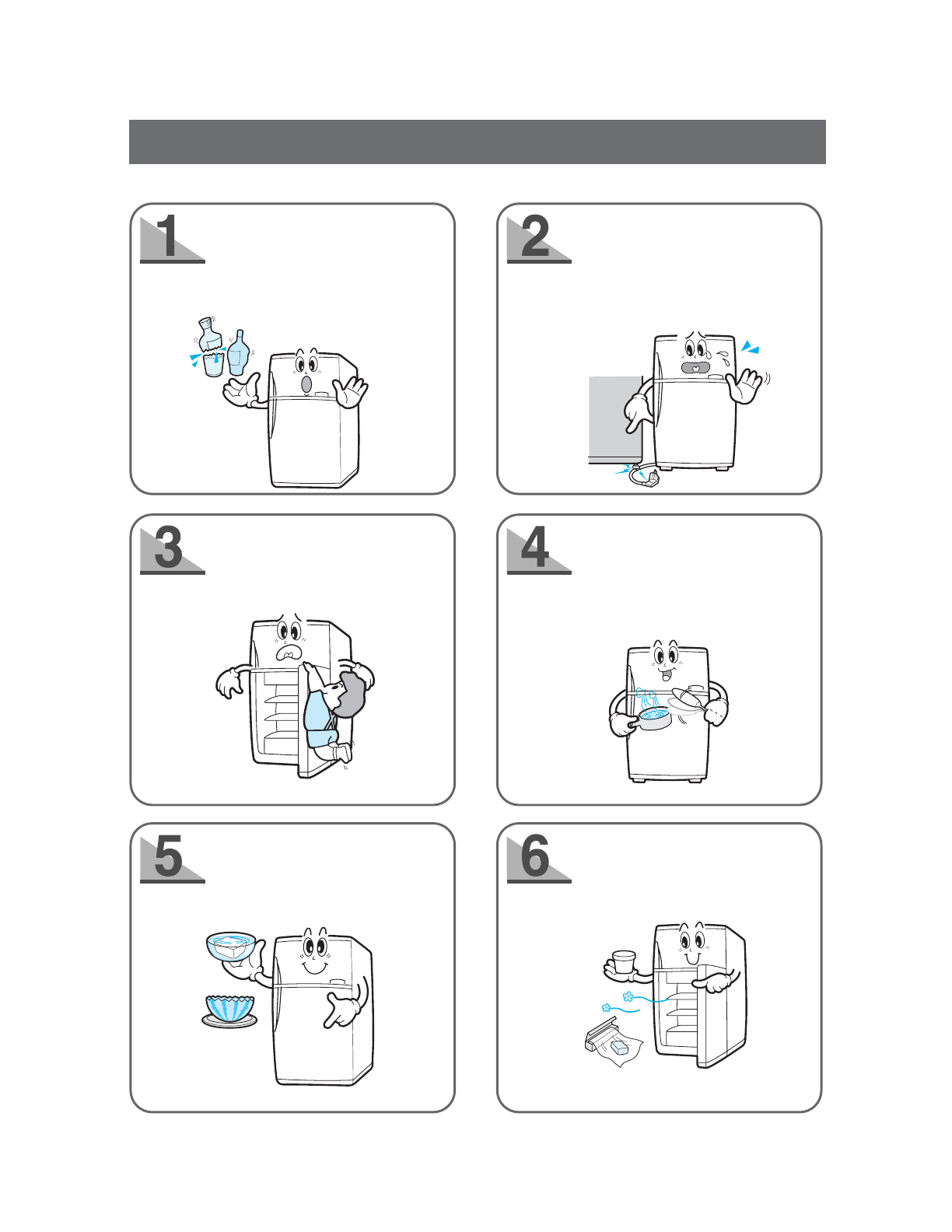 1

2

3

4

5

6