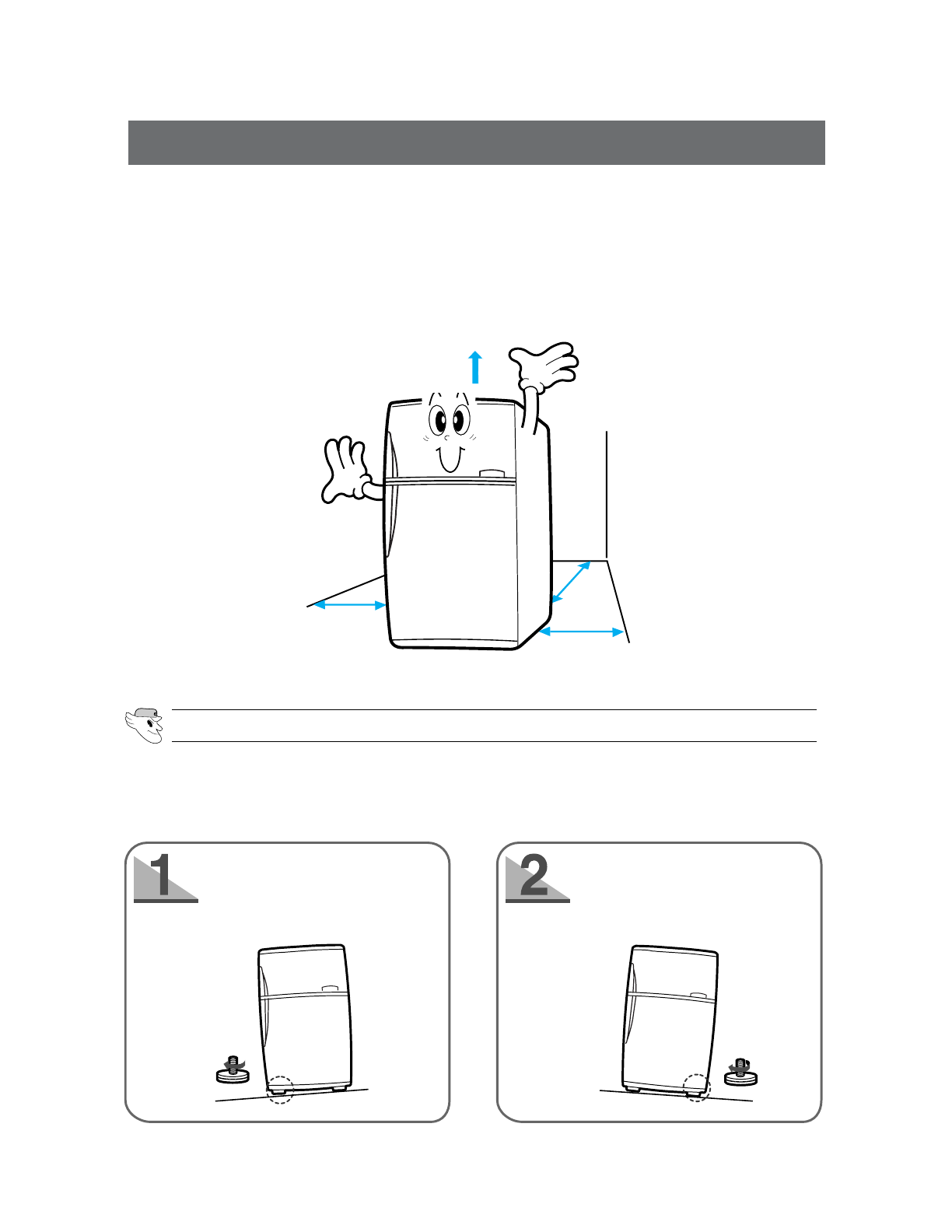 1

2