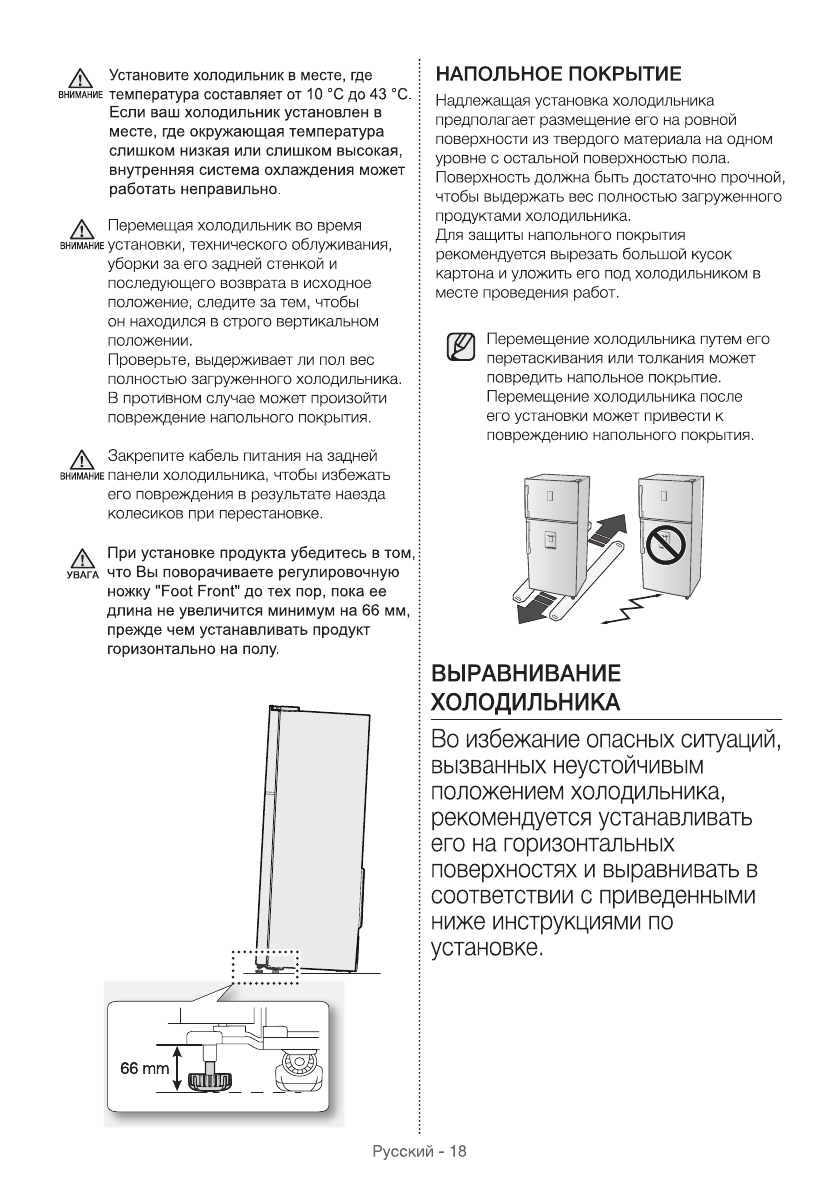 ВНИМАНИЕ Установите холодильник в месте, где температура составляет от 10 °C до 43 °C. Если ваш холодильник установлен в месте, где окружающая температура слишком низкая или слишком высокая, внутренняя система охлаждения может работать неправильно.

ВНИМАНИЕ Перемещая холодильник во время установки, технического облуживания, уборки за его задней стенкой и последующего возврата в исходное положение, следите за тем, чтобы он находился в строго вертикальном положении.
Проверьте, выдерживает ли пол вес полностью загруженного холодильника. В противном случае может произойти повреждение напольного покрытия.

ВНИМАНИЕ Закрепите кабель питания на задней панели холодильника, чтобы избежать его повреждения в результате наезда колесиков при перестановке.

УВАГА При установке продукта убедитесь в том, что Вы поворачиваете регулировочную ножку "Foot Front" до тех пор, пока ее длина не увеличится минимум на 66 мм, прежде чем устанавливать продукт горизонтально на полу.

66 mm

НАПОЛЬНОЕ ПОКРЫТИЕ
Надлежащая установка холодильника предполагает размещение его на ровной поверхности из твердого материала на одном уровне с остальной поверхностью пола. Поверхность должна быть достаточно прочной, чтобы выдержать вес полностью загруженного продуктами холодильника.
Для защиты напольного покрытия рекомендуется вырезать большой кусок картона и уложить его под холодильником в месте проведения работ.

Перемещение холодильника путем его перетаскивания или толкания может повредить напольное покрытие. Перемещение холодильника после его установки может привести к повреждению напольного покрытия.

ВЫРАВНИВАНИЕ ХОЛОДИЛЬНИКА
Во избежание опасных ситуаций, вызванных неустойчивым положением холодильника, рекомендуется устанавливать его на горизонтальных поверхностях и выравнивать в соответствии с приведенными ниже инструкциями по установке.

Русский - 18