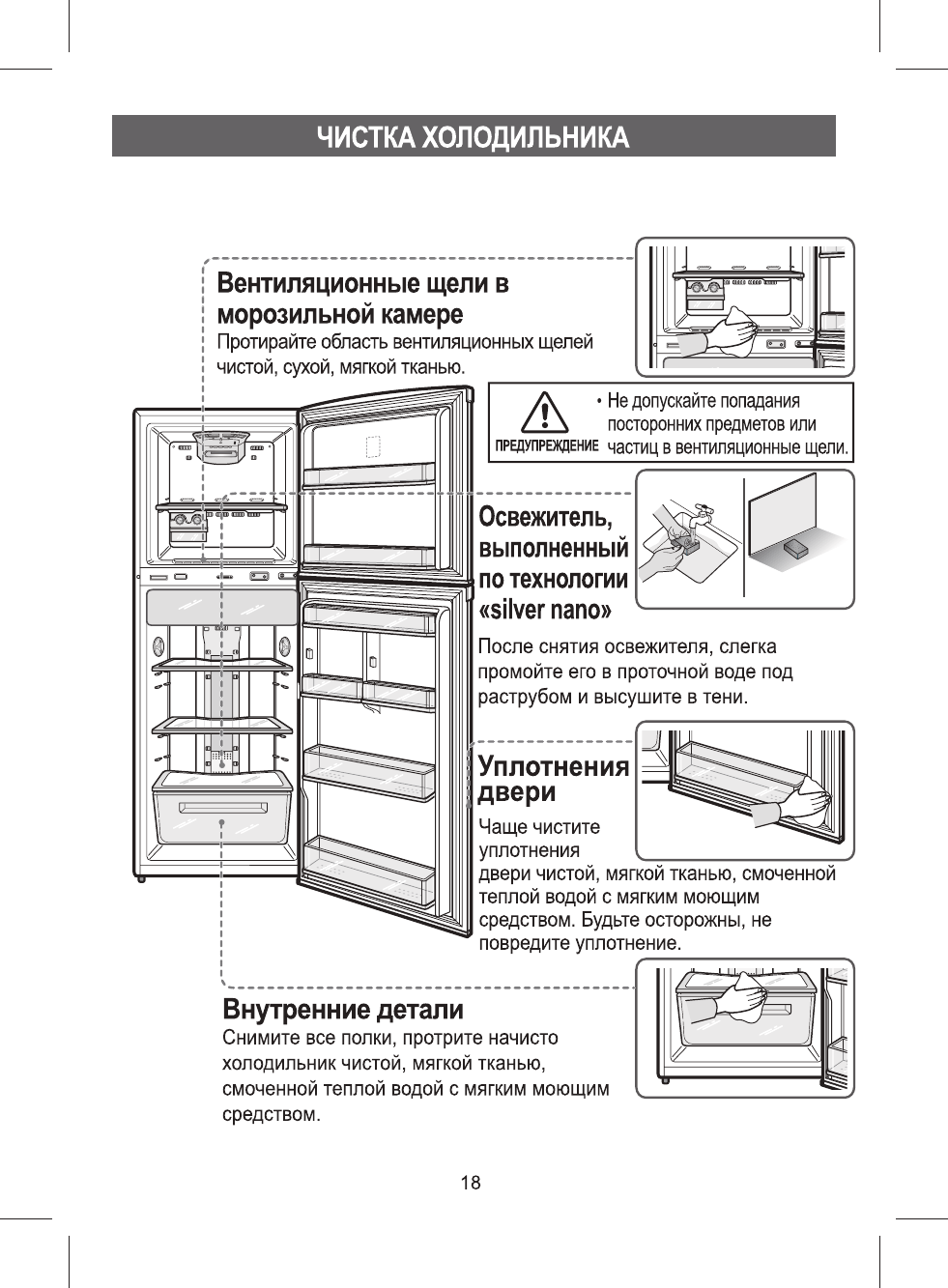 ЧИСТКА ХОЛОДИЛЬНИКА

Вентиляционные щели в морозильной камере
Протирайте область вентиляционных щелей чистой, сухой, мягкой тканью.

ПРЕДУПРЕЖДЕНИЕ
• Не допускайте попадания посторонних предметов или частиц в вентиляционные щели.

Освежитель, выполненный по технологии «silver nano»
После снятия освежителя, слегка промойте его в проточной воде под раструбом и высушите в тени.

Уплотнения двери
Чаще чистите уплотнения двери чистой, мягкой тканью, смоченной теплой водой с мягким моющим средством. Будьте осторожны, не повредите уплотнение.

Внутренние детали
Снимите все полки, протрите начисто холодильник чистой, мягкой тканью, смоченной теплой водой с мягким моющим средством.

18