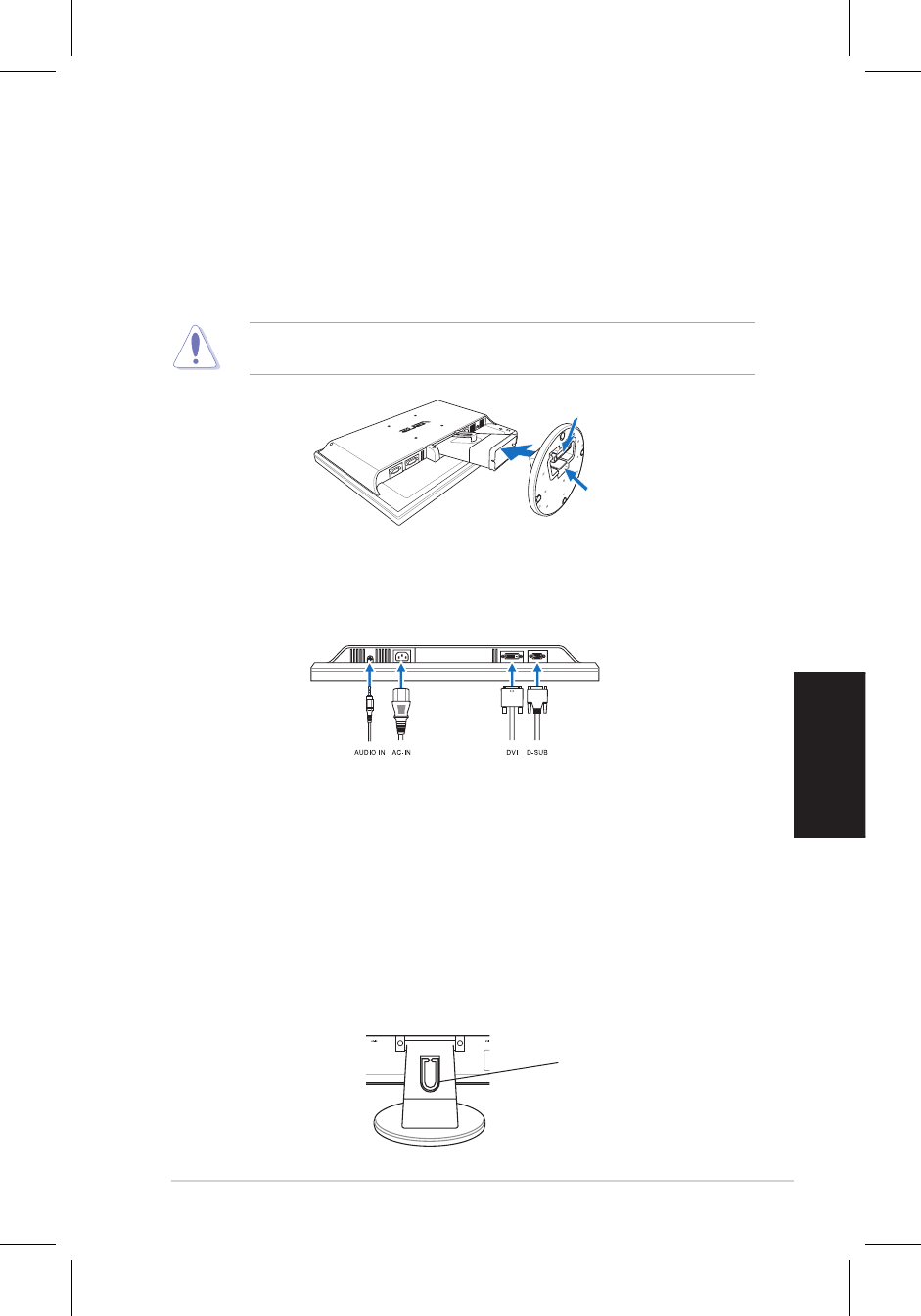 AUDIO IN AC-IN DVI D-SUB