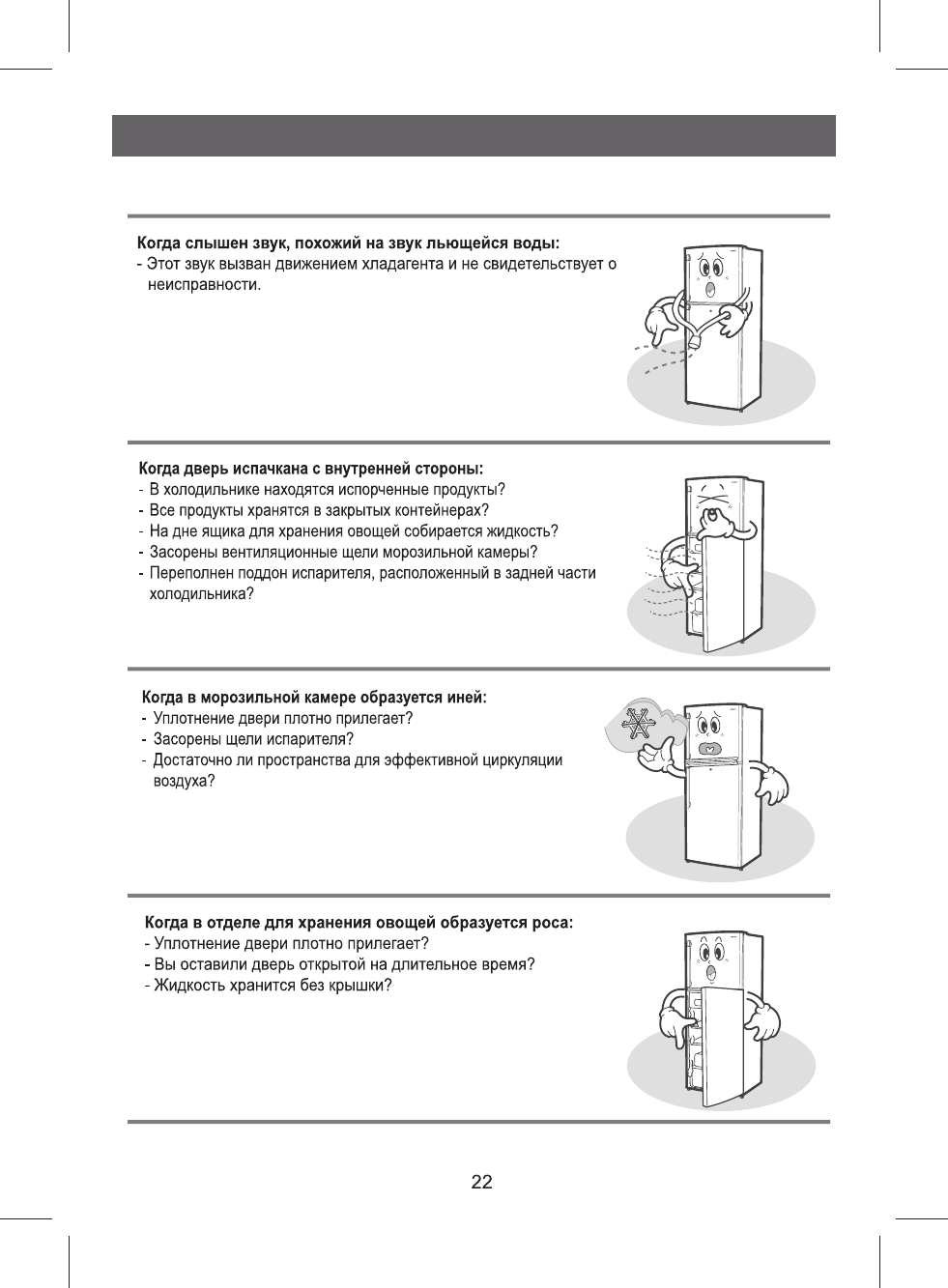 Когда слышен звук, похожий на звук льющейся воды:
- Этот звук вызван движением хладагента и не свидетельствует о неисправности.

Когда дверь испачкана с внутренней стороны:
- В холодильнике находятся испорченные продукты?
- Все продукты хранятся в закрытых контейнерах?
- На дне ящика для хранения овощей собирается жидкость?
- Засорены вентиляционные щели морозильной камеры?
- Переполнен поддон испарителя, расположенный в задней части холодильника?

Когда в морозильной камере образуется иней:
- Уплотнение двери плотно прилегает?
- Засорены щели испарителя?
- Достаточно ли пространства для эффективной циркуляции воздуха?

Когда в отделе для хранения овощей образуется роса:
- Уплотнение двери плотно прилегает?
- Вы оставили дверь открытой на длительное время?
- Жидкость хранится без крышки?

22