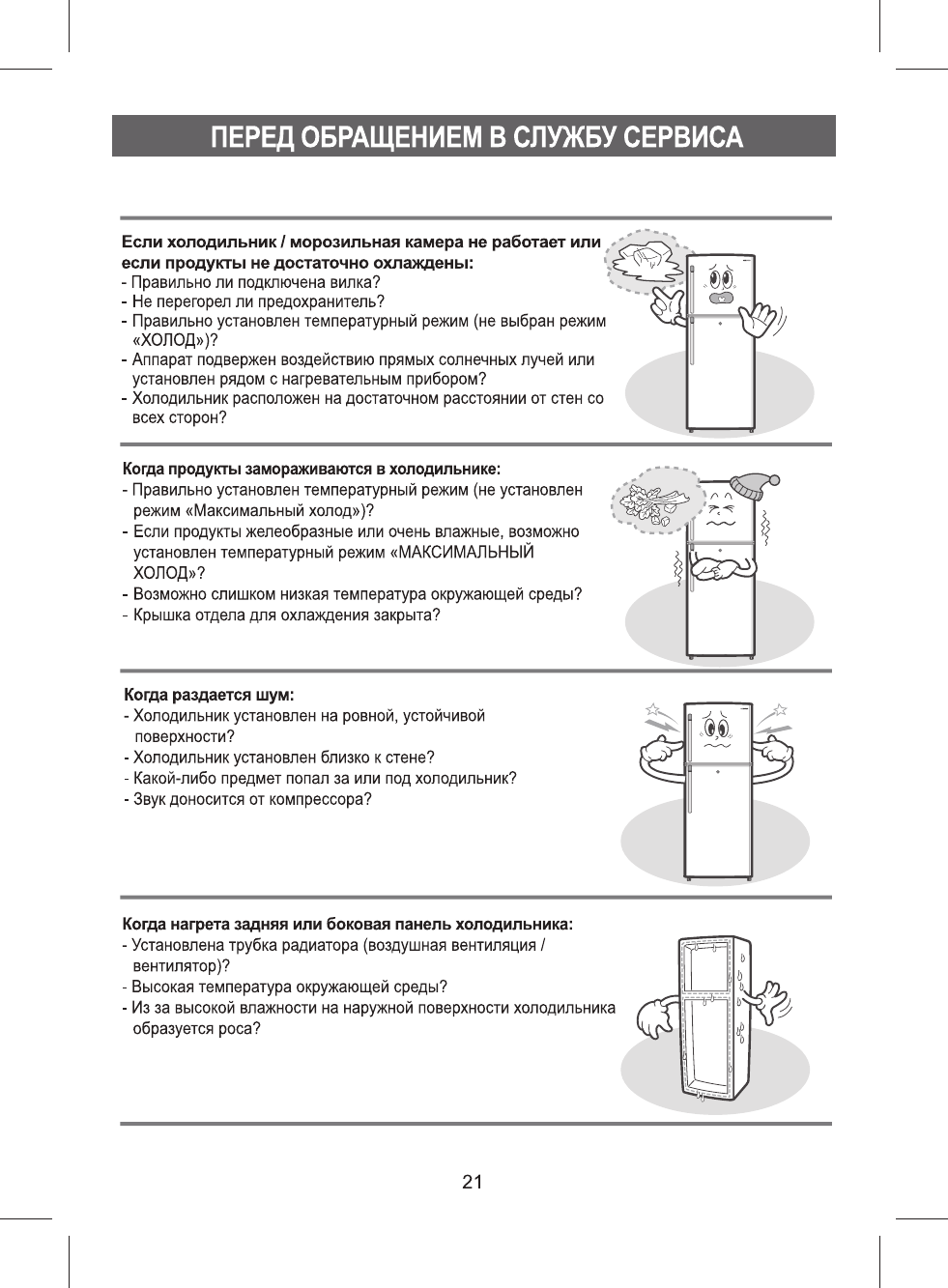 ПЕРЕД ОБРАЩЕНИЕМ В СЛУЖБУ СЕРВИСА

Если холодильник / морозильная камера не работает или если продукты не достаточно охлаждены:
- Правильно ли подключена вилка?
- Не перегорел ли предохранитель?
- Правильно установлен температурный режим (не выбран режим «ХОЛОД»)?
- Аппарат подвержен воздействию прямых солнечных лучей или установлен рядом с нагревательным прибором?
- Холодильник расположен на достаточном расстоянии от стен со всех сторон?

Когда продукты замораживаются в холодильнике:
- Правильно установлен температурный режим (не установлен режим «Максимальный холод»)?
- Если продукты желеобразные или очень влажные, возможно установлен температурный режим «МАКСИМАЛЬНЫЙ ХОЛОД»?
- Возможно слишком низкая температура окружающей среды?
- Крышка отдела для охлаждения закрыта?

Когда раздается шум:
- Холодильник установлен на ровной, устойчивой поверхности?
- Холодильник установлен близко к стене?
- Какой-либо предмет попал за или под холодильник?
- Звук доносится от компрессора?

Когда нагрета задняя или боковая панель холодильника:
- Установлена трубка радиатора (воздушная вентиляция / вентилятор)?
- Высокая температура окружающей среды?
- Из за высокой влажности на наружной поверхности холодильника образуется роса?

21