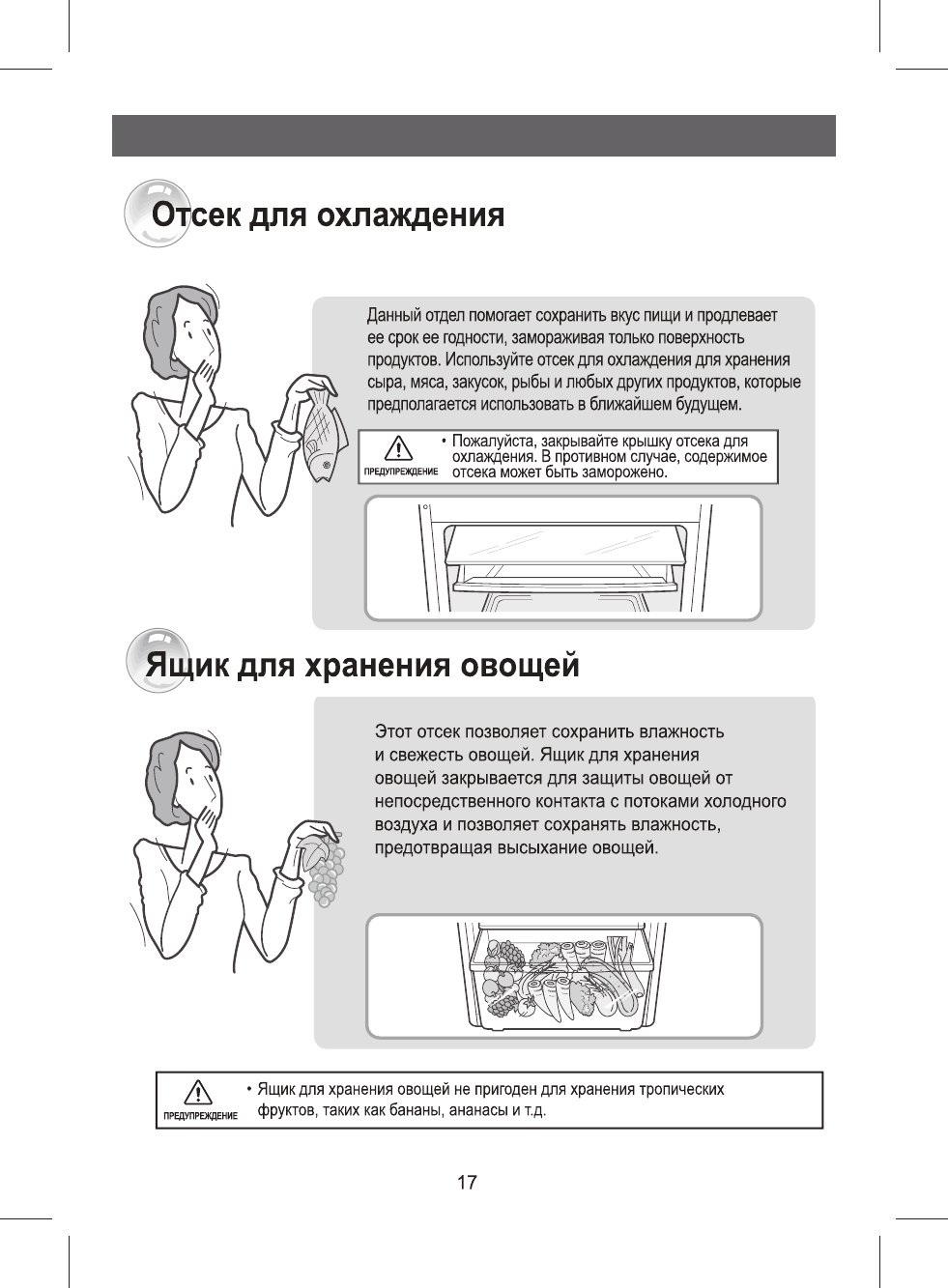 Отсек для охлаждения

Данный отдел помогает сохранить вкус пищи и продлевает ее срок ее годности, замораживая только поверхность продуктов. Используйте отсек для охлаждения для хранения сыра, мяса, закусок, рыбы и любых других продуктов, которые предполагается использовать в ближайшем будущем.

ПРЕДУПРЕЖДЕНИЕ
• Пожалуйста, закрывайте крышку отсека для охлаждения. В противном случае, содержимое отсека может быть заморожено.

Ящик для хранения овощей

Этот отсек позволяет сохранить влажность и свежесть овощей. Ящик для хранения овощей закрывается для защиты овощей от непосредственного контакта с потоками холодного воздуха и позволяет сохранять влажность, предотвращая высыхание овощей.

ПРЕДУПРЕЖДЕНИЕ
• Ящик для хранения овощей не пригоден для хранения тропических фруктов, таких как бананы, ананасы и т.д.

17