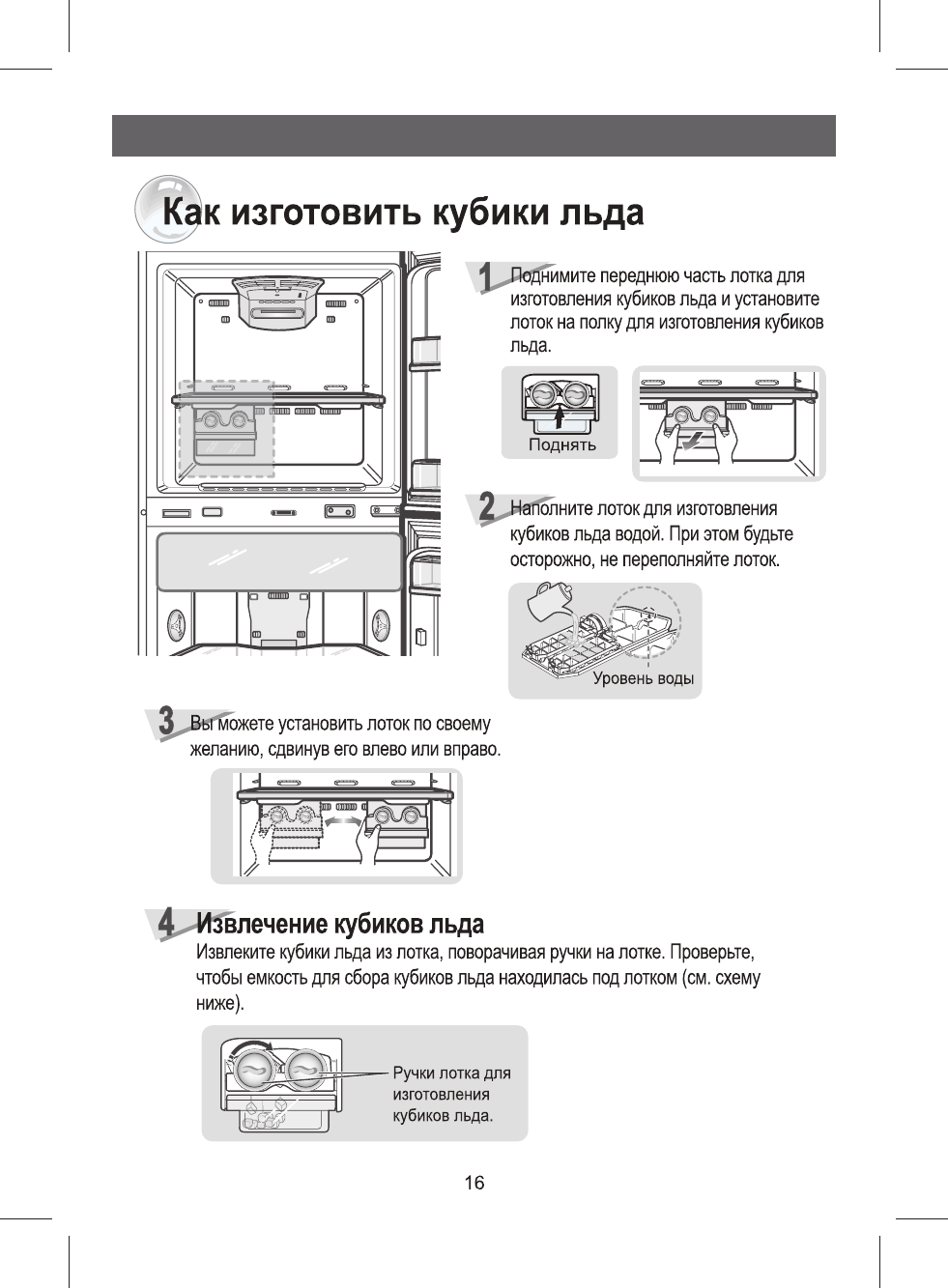 Как изготовить кубики льда

1 Поднимите переднюю часть лотка для изготовления кубиков льда и установите лоток на полку для изготовления кубиков льда.

Поднять

2 Наполните лоток для изготовления кубиков льда водой. При этом будьте осторожно, не переполняйте лоток.

Уровень воды

3 Вы можете установить лоток по своему желанию, сдвинув его влево или вправо.

4 Извлечение кубиков льда
Извлеките кубики льда из лотка, поворачивая ручки на лотке. Проверьте, чтобы емкость для сбора кубиков льда находилась под лотком (см. схему ниже).

Ручки лотка для изготовления кубиков льда.

16