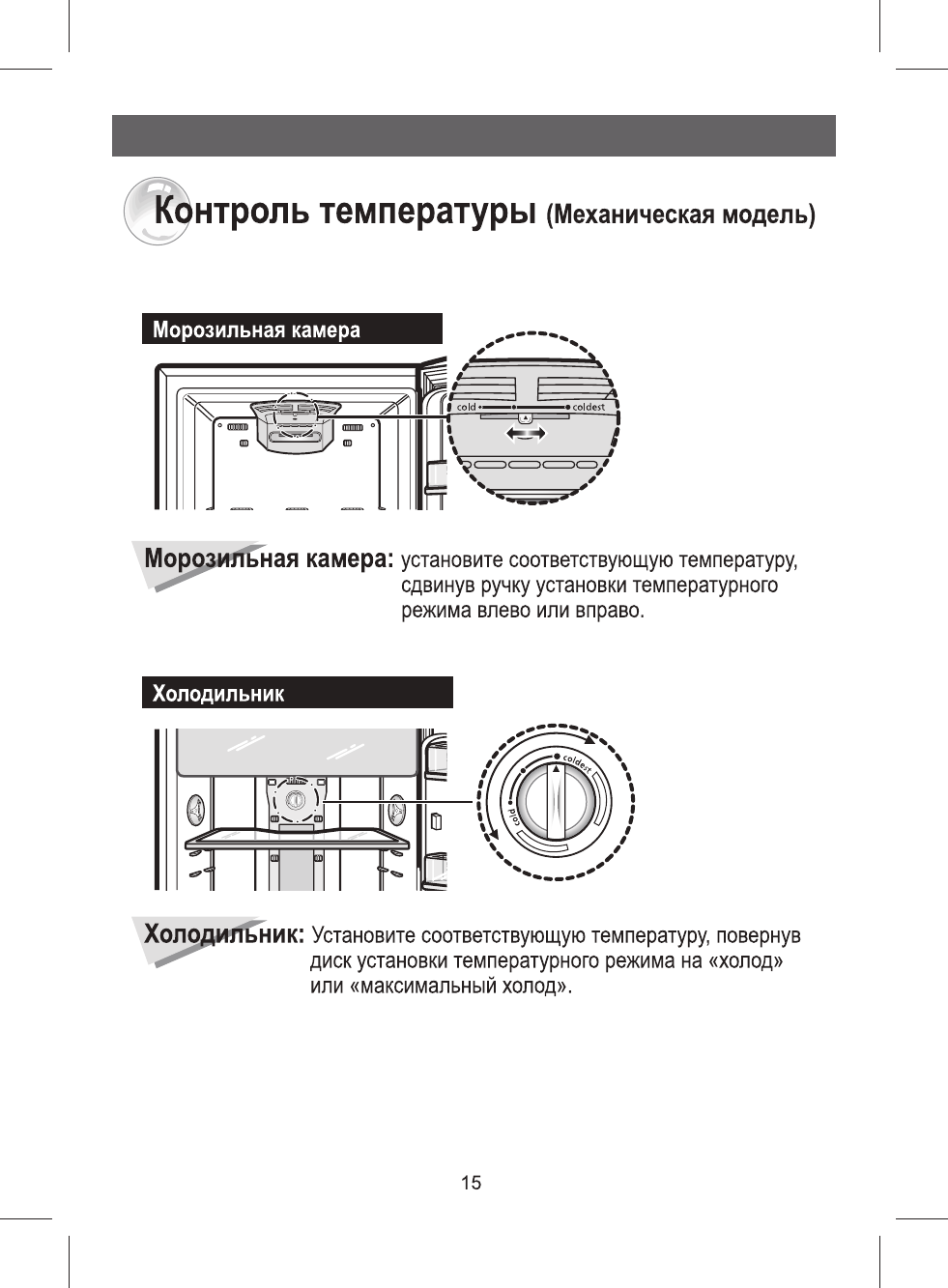 Контроль температуры (Механическая модель)

Морозильная камера

cold

coldest

Морозильная камера: установите соответствующую температуру, сдвинув ручку установки температурного режима влево или вправо.

Холодильник

coldest

cold

Холодильник: Установите соответствующую температуру, повернув диск установки температурного режима на «холод» или «максимальный холод».

15