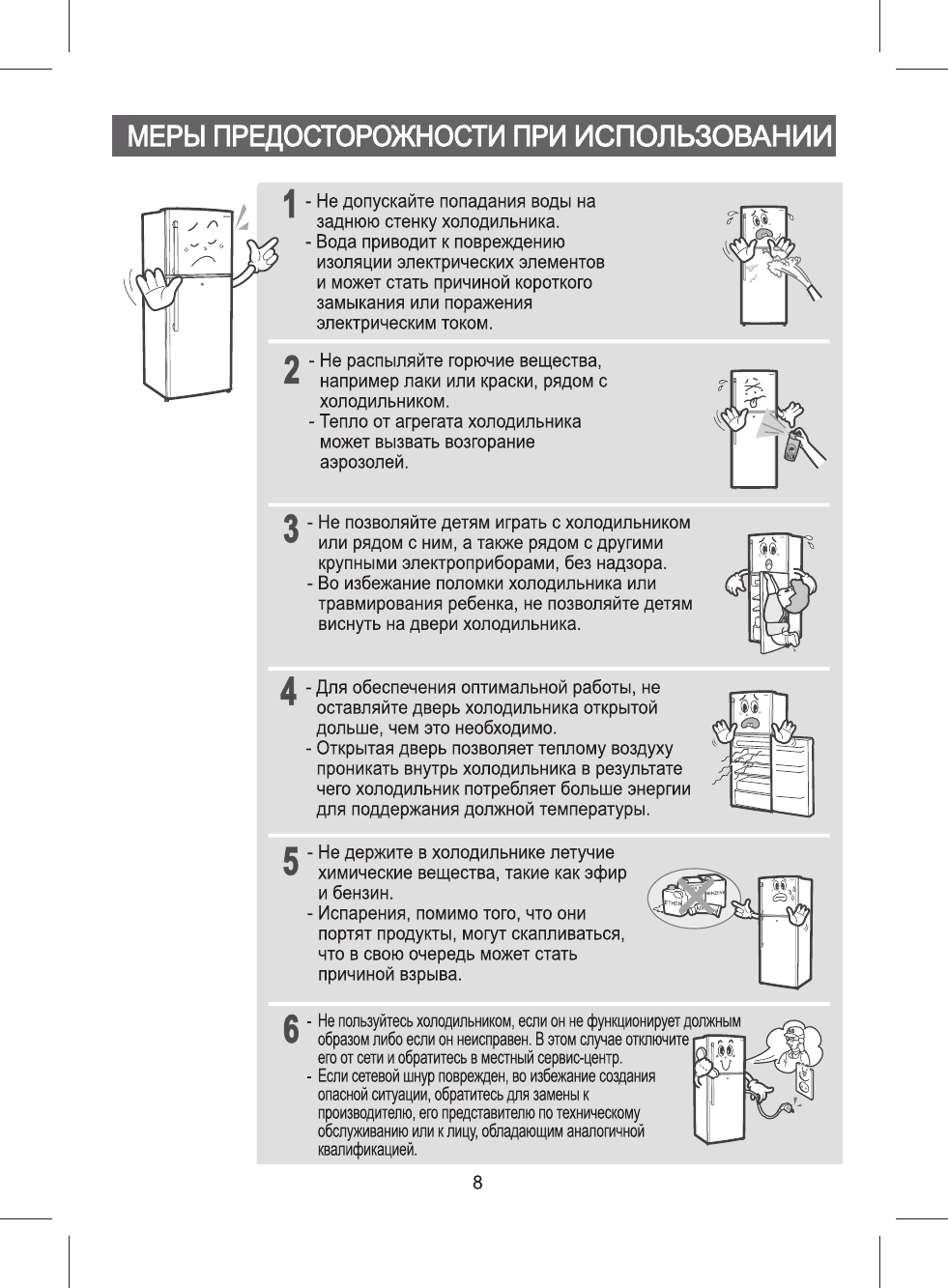 МЕРЫ ПРЕДОСТОРОЖНОСТИ ПРИ ИСПОЛЬЗОВАНИИ

1 - Не допускайте попадания воды на заднюю стенку холодильника.
- Вода приводит к повреждению изоляции электрических элементов и может стать причиной короткого замыкания или поражения электрическим током.

2 - Не распыляйте горючие вещества, например лаки или краски, рядом с холодильником.
- Тепло от агрегата холодильника может вызвать возгорание аэрозолей.

3 - Не позволяйте детям играть с холодильником или рядом с ним, а также рядом с другими крупными электроприборами, без надзора.
- Во избежание поломки холодильника или травмирования ребенка, не позволяйте детям виснуть на двери холодильника.

4 - Для обеспечения оптимальной работы, не оставляйте дверь холодильника открытой дольше, чем это необходимо.
- Открытая дверь позволяет теплому воздуху проникать внутрь холодильника в результате чего холодильник потребляет больше энергии для поддержания должной температуры.

5 - Не держите в холодильнике летучие химические вещества, такие как эфир и бензин.
- Испарения, помимо того, что они портят продукты, могут скапливаться, что в свою очередь может стать причиной взрыва.

ETHER BENZENE

6 - Не пользуйтесь холодильником, если он не функционирует должным образом либо если он неисправен. В этом случае отключите его от сети и обратитесь в местный сервис-центр.
- Если сетевой шнур поврежден, во избежание создания опасной ситуации, обратитесь для замены к производителю, его представителю по техническому обслуживанию или к лицу, обладающим аналогичной квалификацией.

8