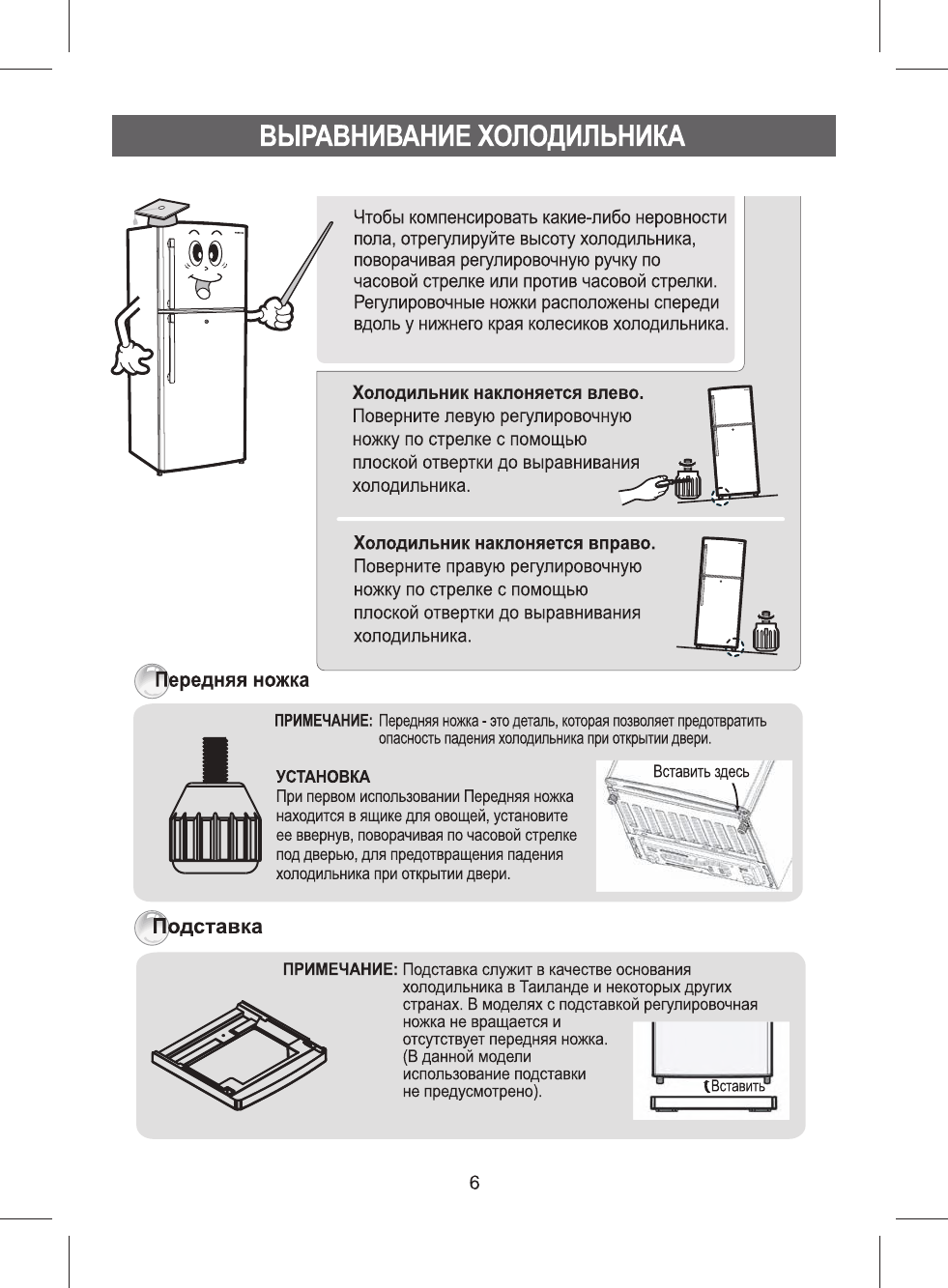 ВЫРАВНИВАНИЕ ХОЛОДИЛЬНИКА

Чтобы компенсировать какие-либо неровности пола, отрегулируйте высоту холодильника, поворачивая регулировочную ручку по часовой стрелке или против часовой стрелки. Регулировочные ножки расположены спереди вдоль у нижнего края колесиков холодильника.

Холодильник наклоняется влево.
Поверните левую регулировочную ножку по стрелке с помощью плоской отвертки до выравнивания холодильника.

Холодильник наклоняется вправо.
Поверните правую регулировочную ножку по стрелке с помощью плоской отвертки до выравнивания холодильника.

Передняя ножка

ПРИМЕЧАНИЕ: Передняя ножка - это деталь, которая позволяет предотвратить опасность падения холодильника при открытии двери.

УСТАНОВКА
При первом использовании Передняя ножка находится в ящике для овощей, установите ее ввернув, поворачивая по часовой стрелке под дверью, для предотвращения падения холодильника при открытии двери.

Вставить здесь

Подставка

ПРИМЕЧАНИЕ: Подставка служит в качестве основания холодильника в Таиланде и некоторых других странах. В моделях с подставкой регулировочная ножка не вращается и отсутствует передняя ножка. (В данной модели использование подставки не предусмотрено).

Вставить

6