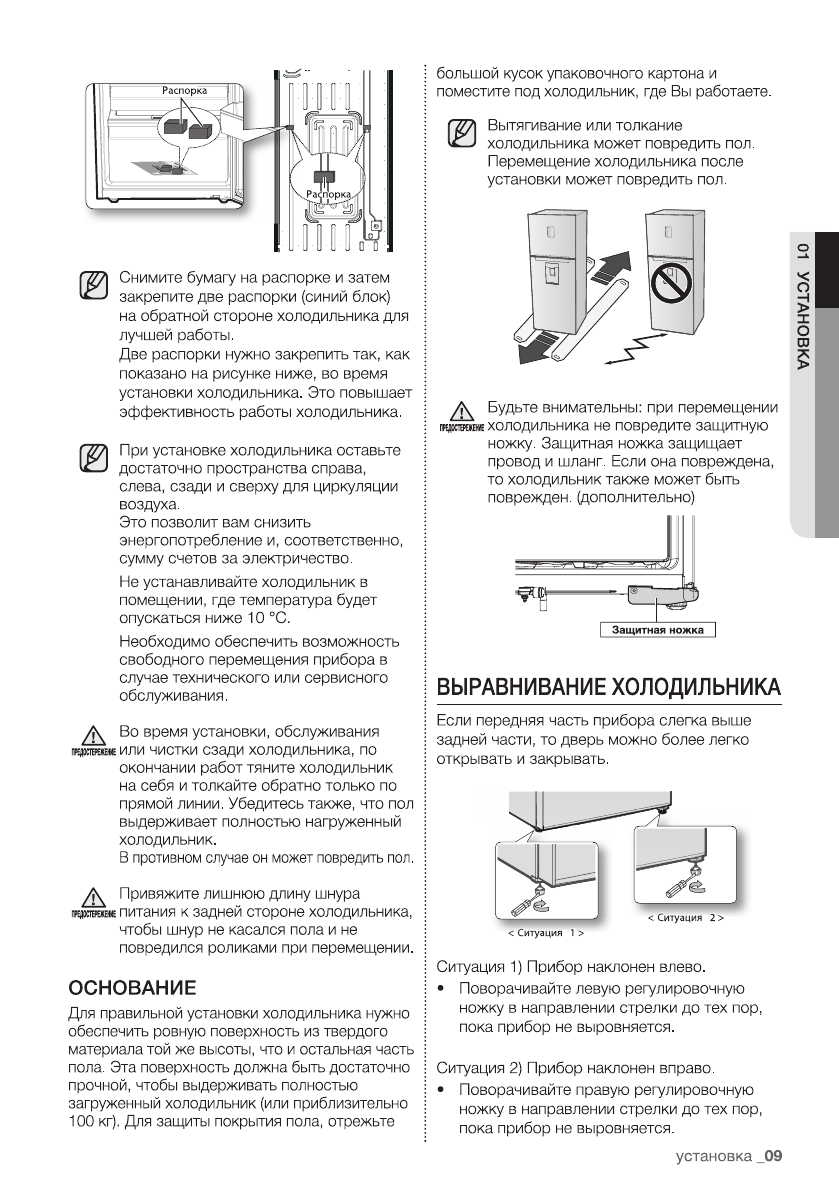 Распорка

Распорка

Снимите бумагу на распорке и затем закрепите две распорки (синий блок) на обратной стороне холодильника для лучшей работы.
Две распорки нужно закрепить так, как показано на рисунке ниже, во время установки холодильника. Это повышает эффективность работы холодильника.

При установке холодильника оставьте достаточно пространства справа, слева, сзади и сверху для циркуляции воздуха.
Это позволит вам снизить энергопотребление и, соответственно, сумму счетов за электричество.

Не устанавливайте холодильник в помещении, где температура будет опускаться ниже 10 °C.

Необходимо обеспечить возможность свободного перемещения прибора в случае технического или сервисного обслуживания.

ПРЕДОСТЕРЕЖЕНИЕ Во время установки, обслуживания или чистки сзади холодильника, по окончании работ тяните холодильник на себя и толкайте обратно только по прямой линии. Убедитесь также, что пол выдерживает полностью нагруженный холодильник.
В противном случае он может повредить пол.

ПРЕДОСТЕРЕЖЕНИЕ Привяжите лишнюю длину шнура питания к задней стороне холодильника, чтобы шнур не касался пола и не повредился роликами при перемещении.

ОСНОВАНИЕ

Для правильной установки холодильника нужно обеспечить ровную поверхность из твердого материала той же высоты, что и остальная часть пола. Эта поверхность должна быть достаточно прочной, чтобы выдерживать полностью загруженный холодильник (или приблизительно 100 кг). Для защиты покрытия пола, отрежьте большой кусок упаковочного картона и поместите под холодильник, где Вы работаете.

Вытягивание или толкание холодильника может повредить пол. Перемещение холодильника после установки может повредить пол.

ПРЕДОСТЕРЕЖЕНИЕ Будьте внимательны: при перемещении холодильника не повредите защитную ножку. Защитная ножка защищает провод и шланг. Если она повреждена, то холодильник также может быть поврежден. (дополнительно)

Защитная ножка

ВЫРАВНИВАНИЕ ХОЛОДИЛЬНИКА

Если передняя часть прибора слегка выше задней части, то дверь можно более легко открывать и закрывать.

< Ситуация 1 >

< Ситуация 2 >

Ситуация 1) Прибор наклонен влево.
• Поворачивайте левую регулировочную ножку в направлении стрелки до тех пор, пока прибор не выровняется.

Ситуация 2) Прибор наклонен вправо.
• Поворачивайте правую регулировочную ножку в направлении стрелки до тех пор, пока прибор не выровняется.

01 УСТАНОВКА

установка _09