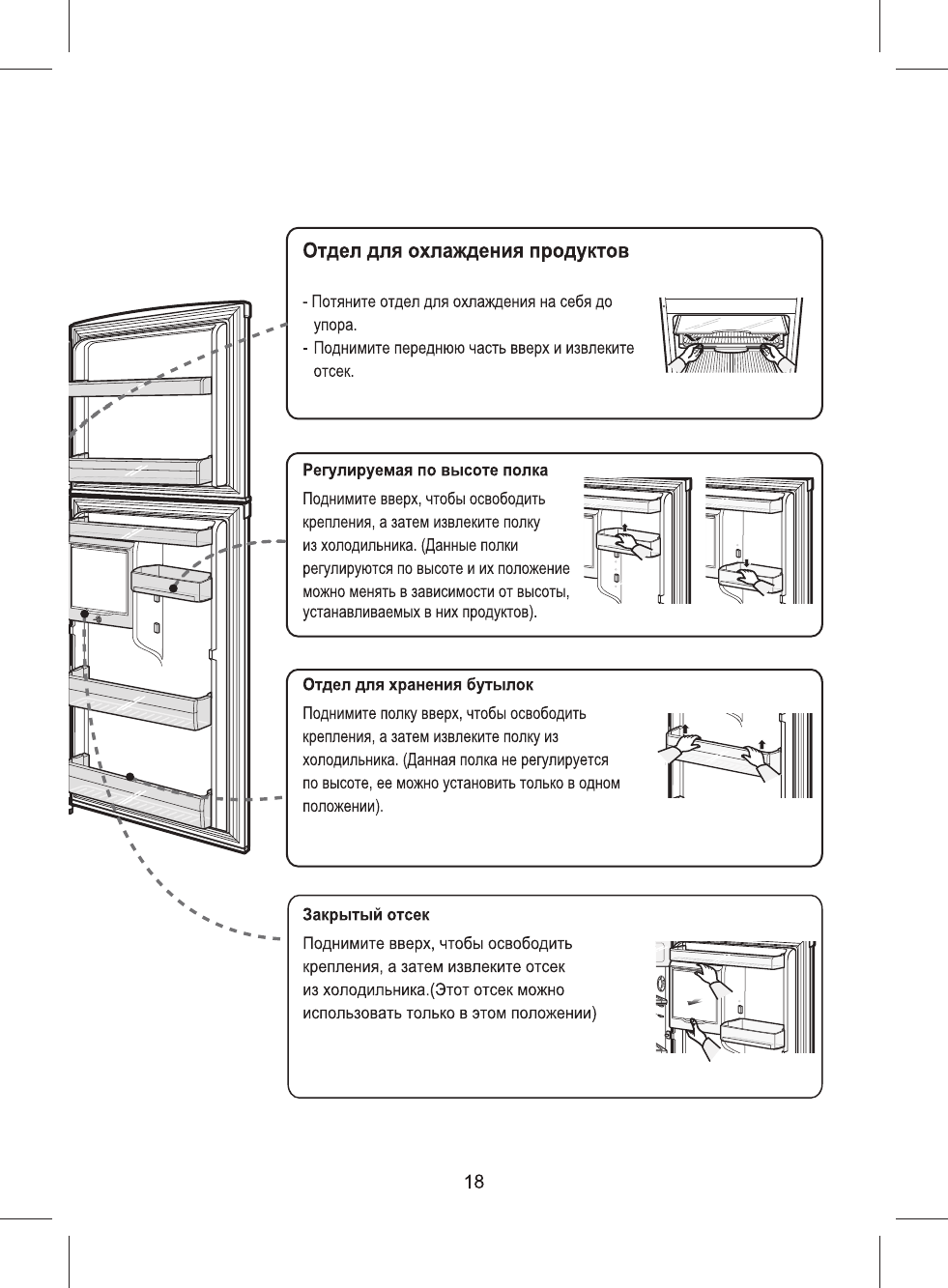 Отдел для охлаждения продуктов

- Потяните отдел для охлаждения на себя до упора.
- Поднимите переднюю часть вверх и извлеките отсек.

Регулируемая по высоте полка

Поднимите вверх, чтобы освободить крепления, а затем извлеките полку из холодильника. (Данные полки регулируются по высоте и их положение можно менять в зависимости от высоты, устанавливаемых в них продуктов).

Отдел для хранения бутылок

Поднимите полку вверх, чтобы освободить крепления, а затем извлеките полку из холодильника. (Данная полка не регулируется по высоте, ее можно установить только в одном положении).

Закрытый отсек

Поднимите вверх, чтобы освободить крепления, а затем извлеките отсек из холодильника.(Этот отсек можно использовать только в этом положении)

18