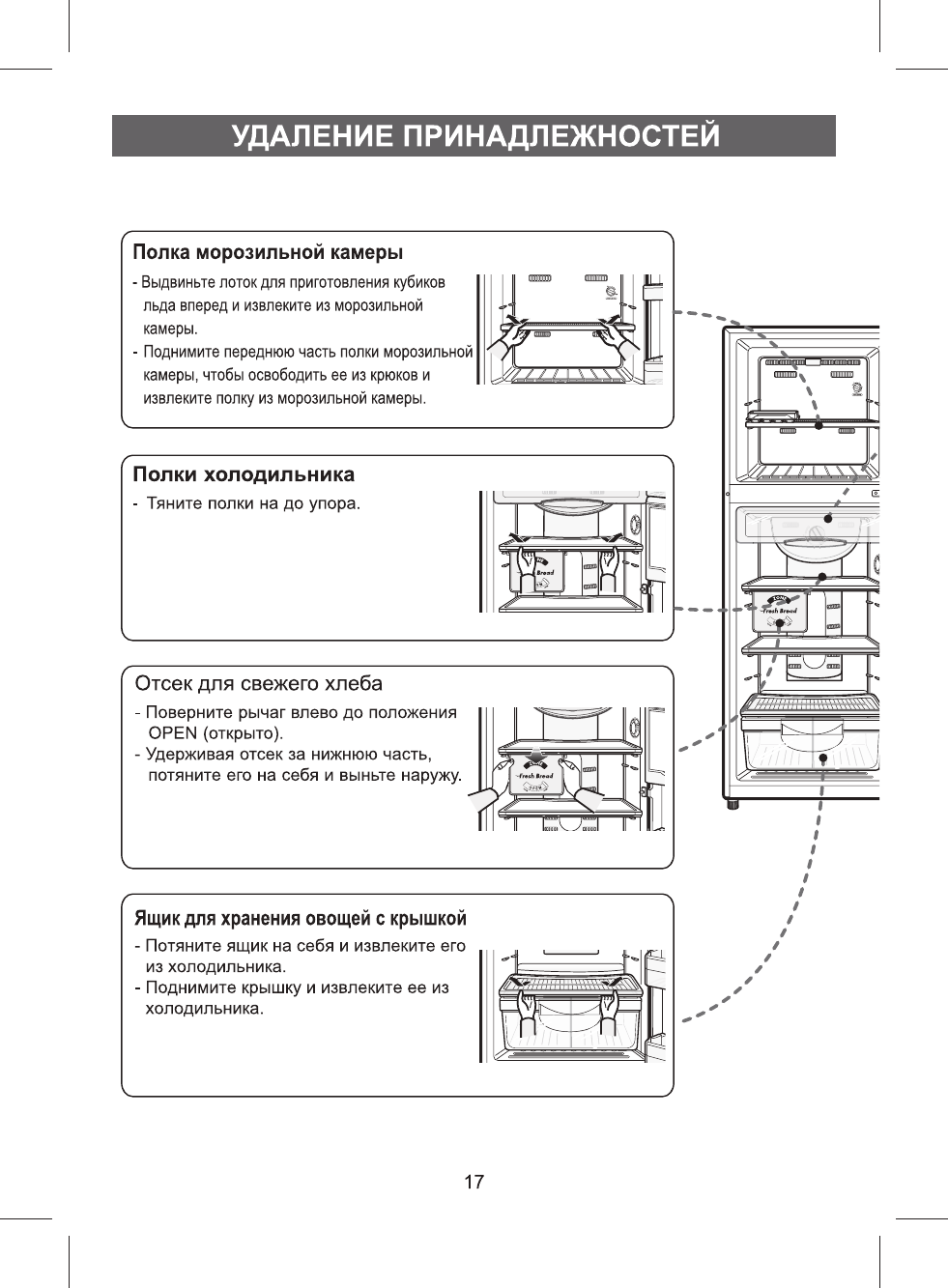 УДАЛЕНИЕ ПРИНАДЛЕЖНОСТЕЙ

Полка морозильной камеры

- Выдвиньте лоток для приготовления кубиков льда вперед и извлеките из морозильной камеры.
- Поднимите переднюю часть полки морозильной камеры, чтобы освободить ее из крюков и извлеките полку из морозильной камеры.

Полки холодильника

- Тяните полки на до упора.

Bread

Отсек для свежего хлеба

- Поверните рычаг влево до положения OPEN (открыто).
- Удерживая отсек за нижнюю часть, потяните его на себя и выньте наружу.

Fresh Bread

Ящик для хранения овощей с крышкой

- Потяните ящик на себя и извлеките его из холодильника.
- Поднимите крышку и извлеките ее из холодильника.

Fresh Bread

17