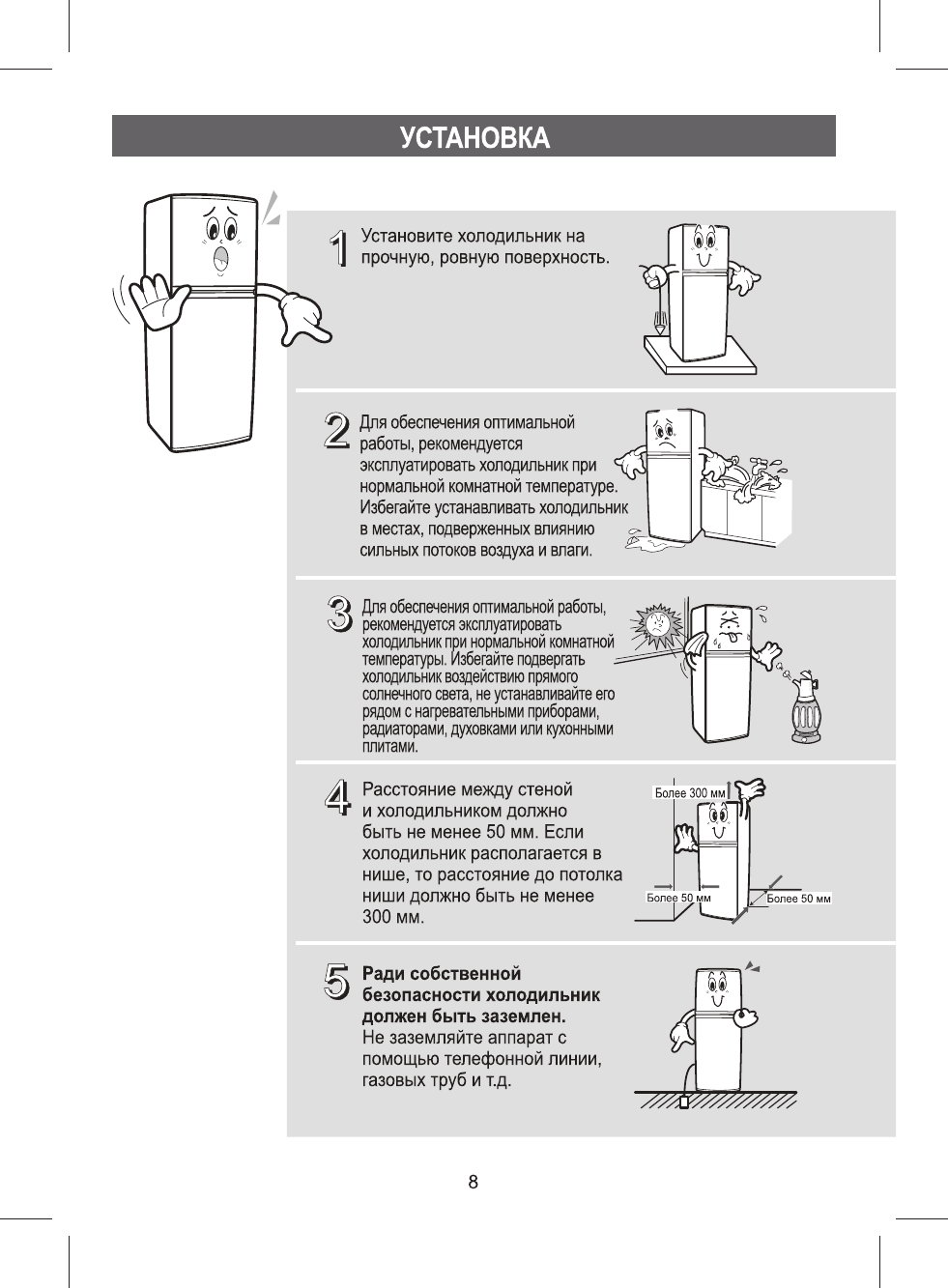 УСТАНОВКА

1 Установите холодильник на прочную, ровную поверхность.

2 Для обеспечения оптимальной работы, рекомендуется эксплуатировать холодильник при нормальной комнатной температуре. Избегайте устанавливать холодильник в местах, подверженных влиянию сильных потоков воздуха и влаги.

3 Для обеспечения оптимальной работы, рекомендуется эксплуатировать холодильник при нормальной комнатной температуры. Избегайте подвергать холодильник воздействию прямого солнечного света, не устанавливайте его рядом с нагревательными приборами, радиаторами, духовками или кухонными плитами.

4 Расстояние между стеной и холодильником должно быть не менее 50 мм. Если холодильник располагается в нише, то расстояние до потолка ниши должно быть не менее 300 мм.

Более 300 мм
Более 50 мм
Более 50 мм

5 Ради собственной безопасности холодильник должен быть заземлен.
Не заземляйте аппарат с помощью телефонной линии, газовых труб и т.д.

8