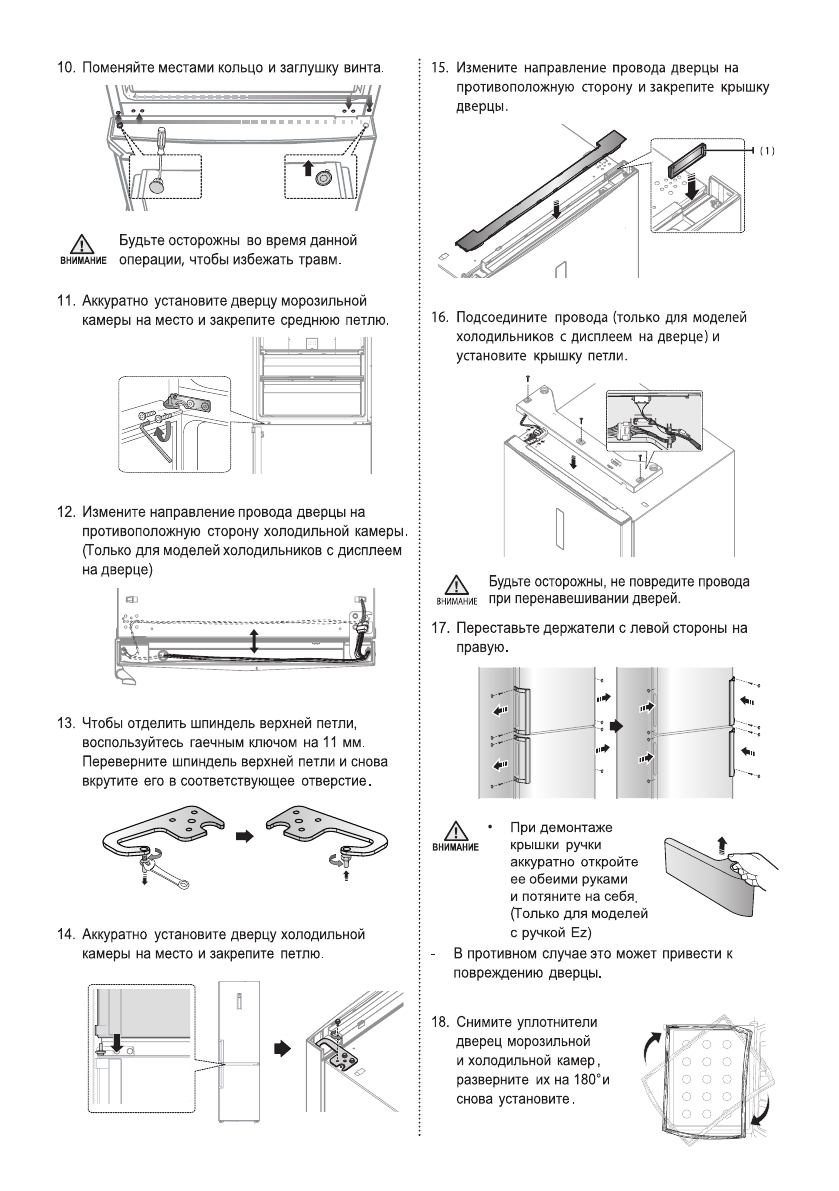 10. Поменяйте местами кольцо и заглушку винта.

ВНИМАНИЕ Будьте осторожны во время данной операции, чтобы избежать травм.

11. Аккуратно установите дверцу морозильной камеры на место и закрепите среднюю петлю.

12. Измените направление провода дверцы на противоположную сторону холодильной камеры. (Только для моделей холодильников с дисплеем на дверце)

13. Чтобы отделить шпиндель верхней петли, воспользуйтесь гаечным ключом на 11 мм. Переверните шпиндель верхней петли и снова вкрутите его в соответствующее отверстие.

14. Аккуратно установите дверцу холодильной камеры на место и закрепите петлю.

15. Измените направление провода дверцы на противоположную сторону и закрепите крышку дверцы.

(1)

16. Подсоедините провода (только для моделей холодильников с дисплеем на дверце) и установите крышку петли.

ВНИМАНИЕ Будьте осторожны, не повредите провода при перенавешивании дверей.

17. Переставьте держатели с левой стороны на правую.

ВНИМАНИЕ • При демонтаже крышки ручки аккуратно откройте ее обеими руками и потяните на себя. (Только для моделей с ручкой Ez)

- В противном случае это может привести к повреждению дверцы.

18. Снимите уплотнители дверец морозильной и холодильной камер, разверните их на 180°и снова установите.