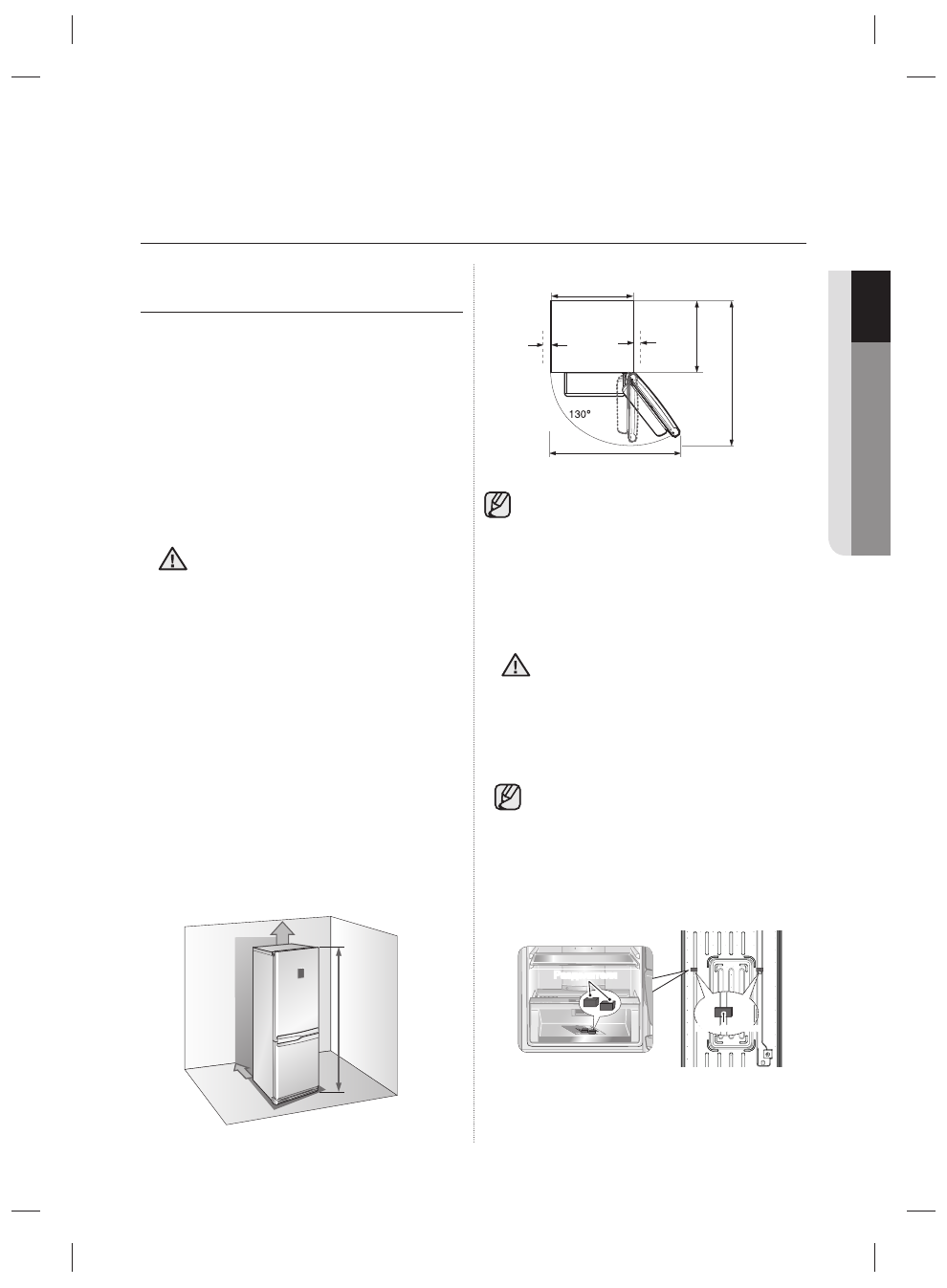 130°