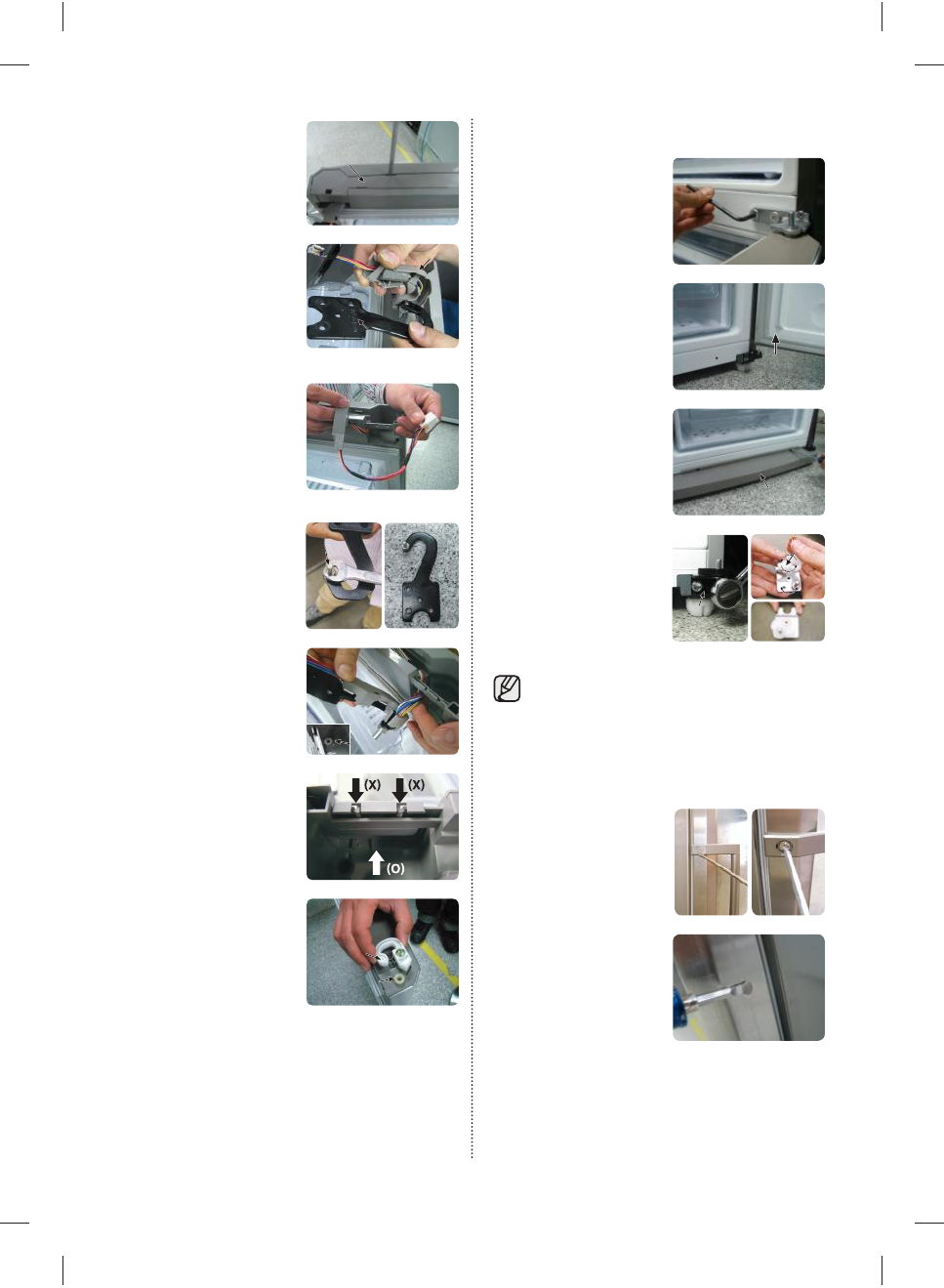 (X) (X)
(O)