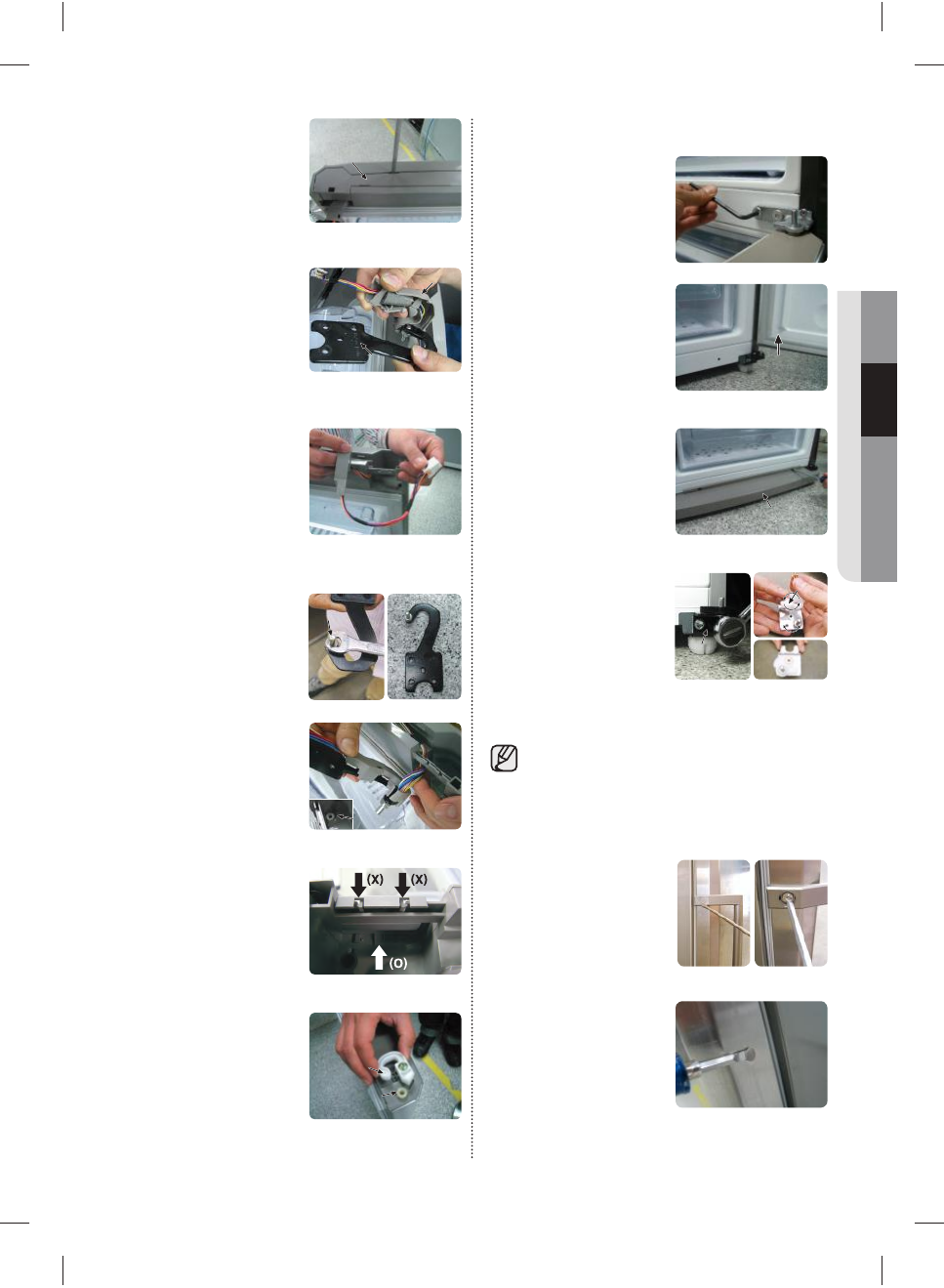 (X) (X)

(O)