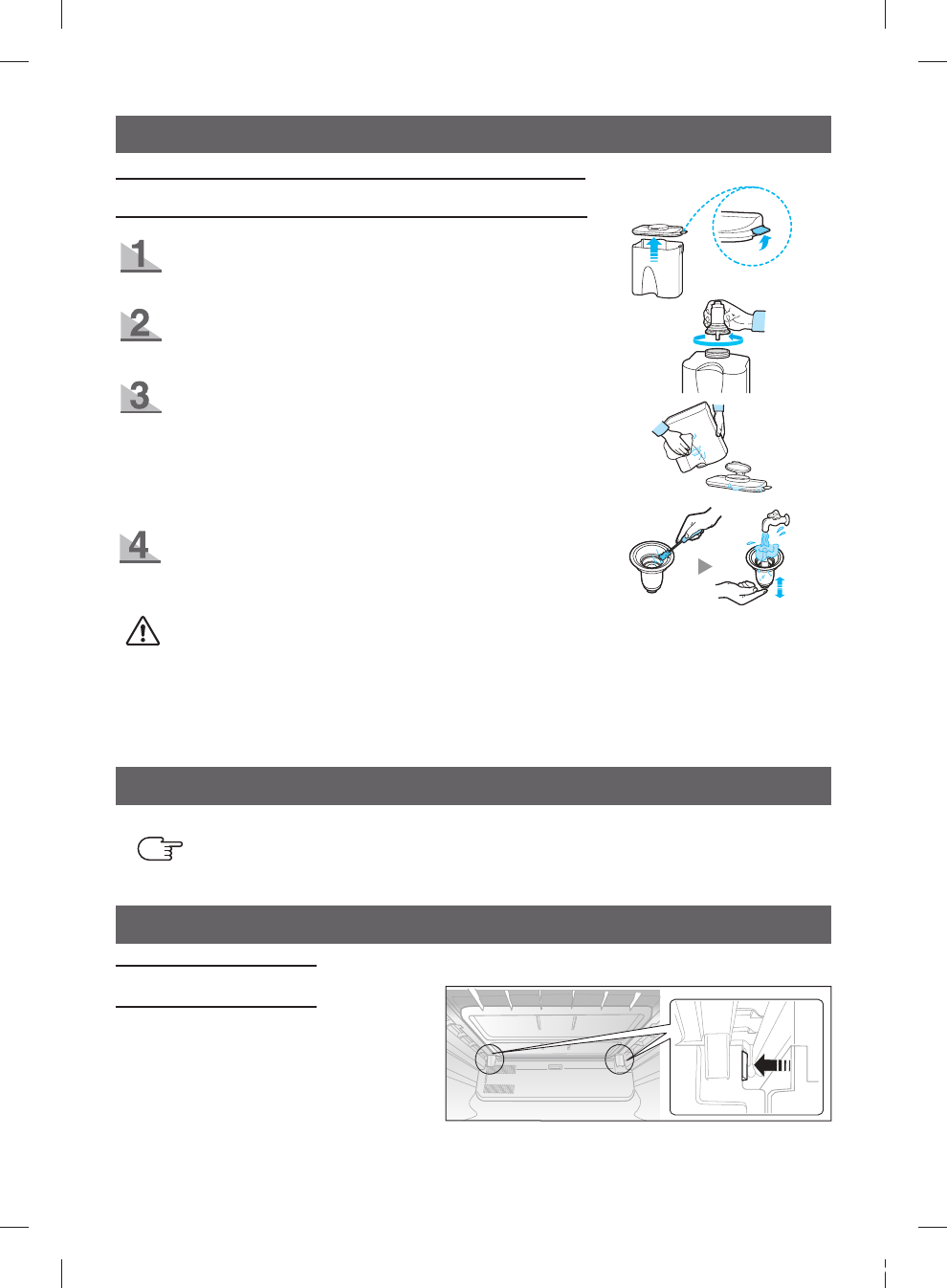 1

2

3

4