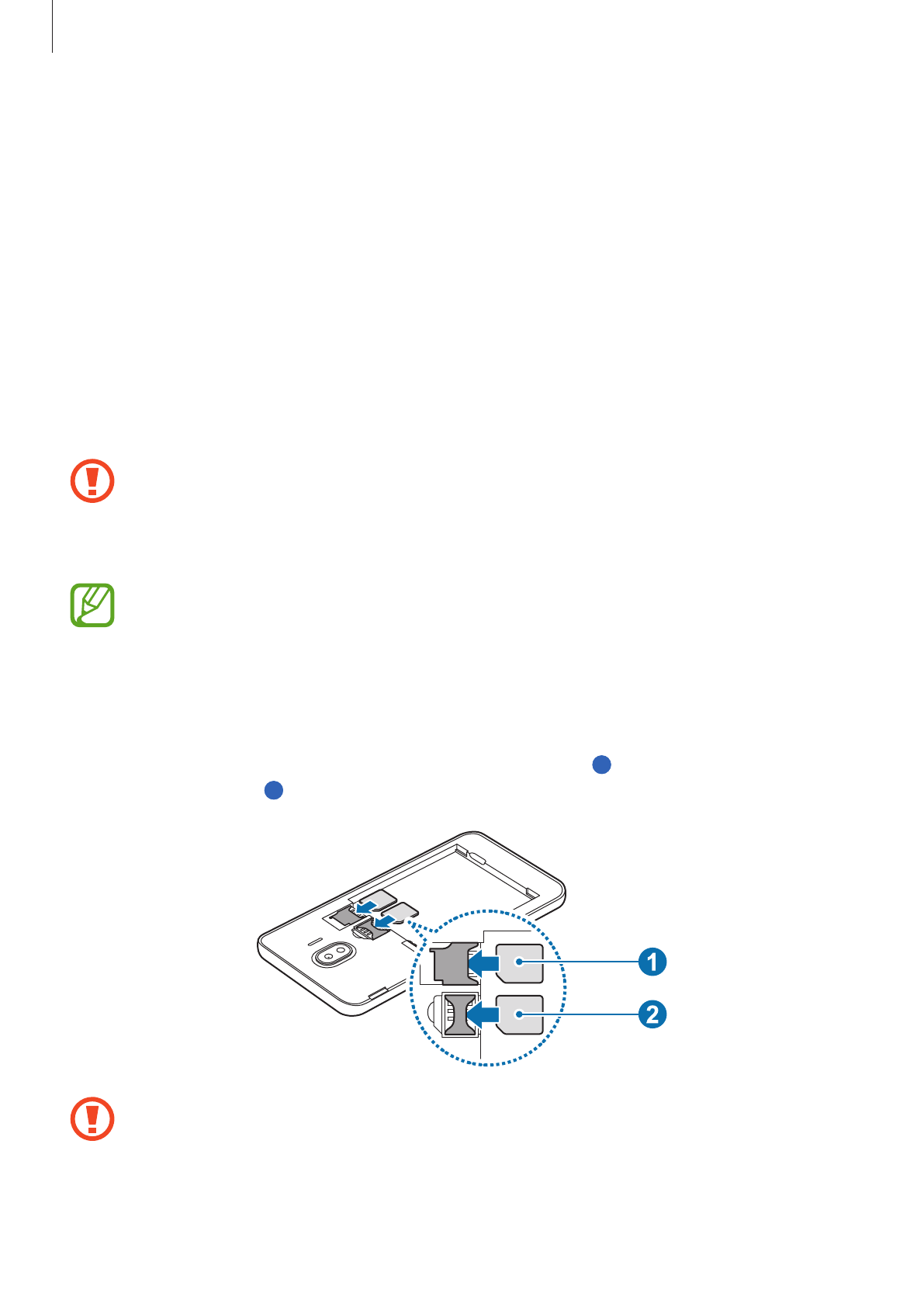 1

2