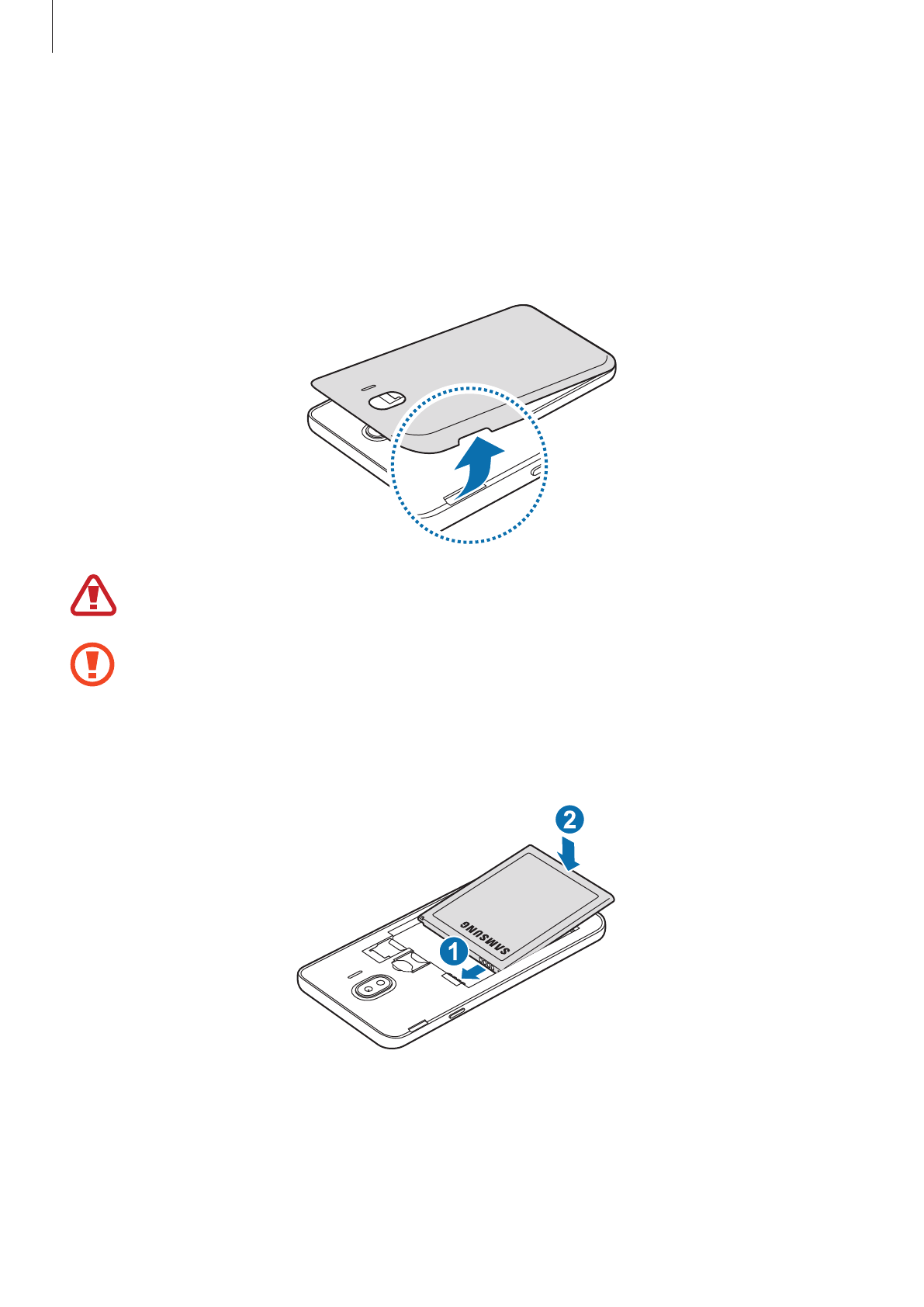 2

SAMSUNG

1