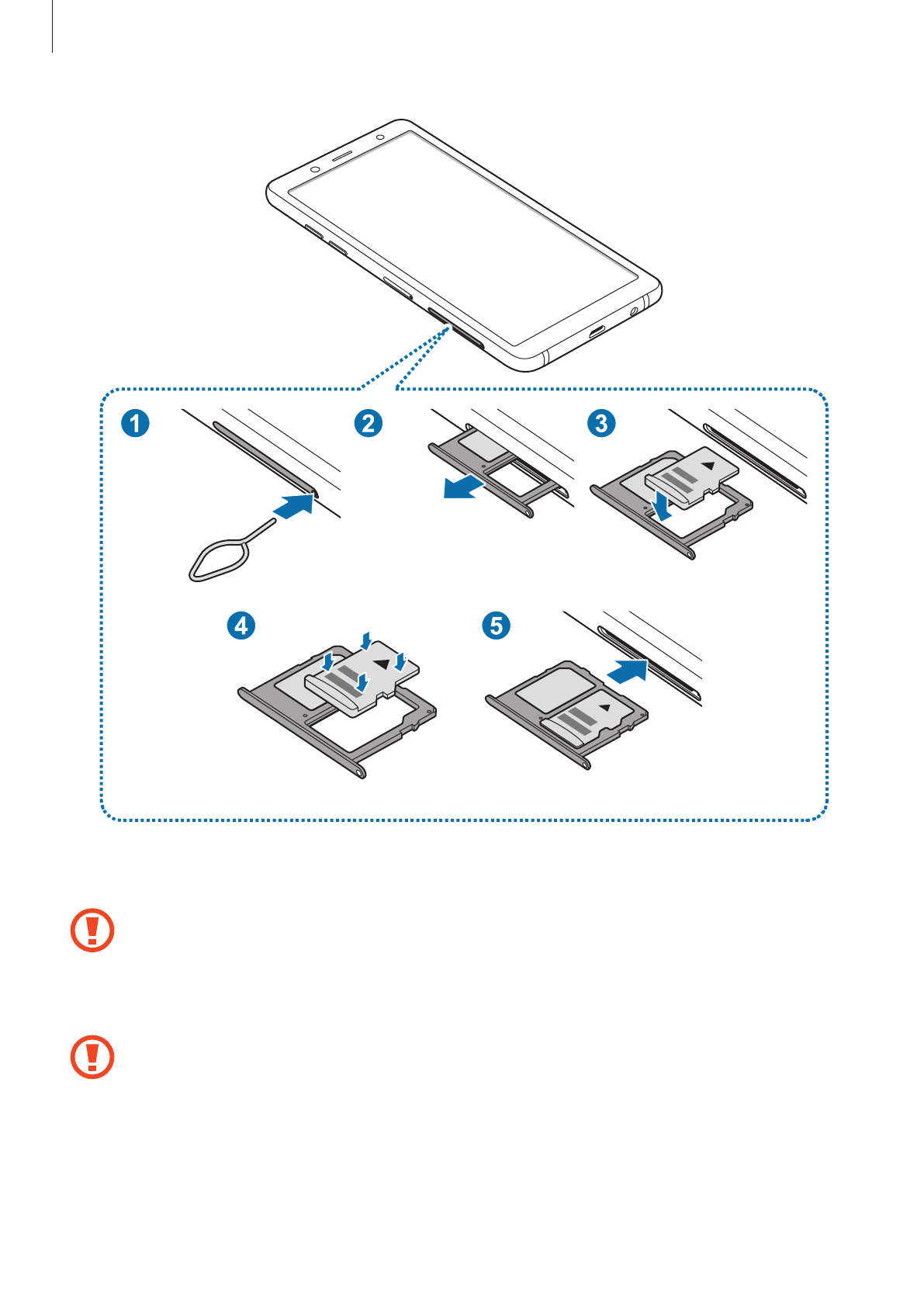 1

2

3

4

5