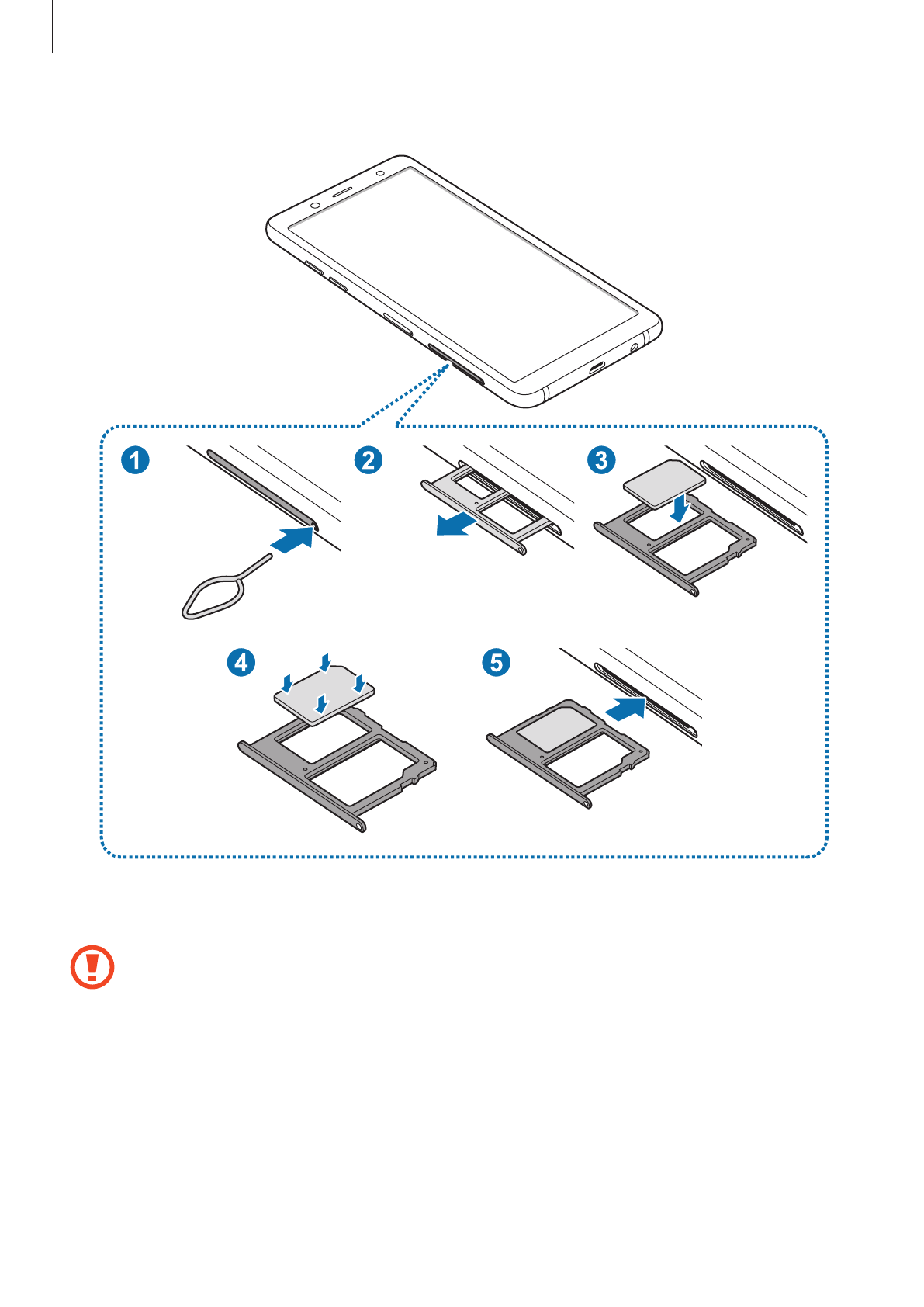 1
2
3
4
5