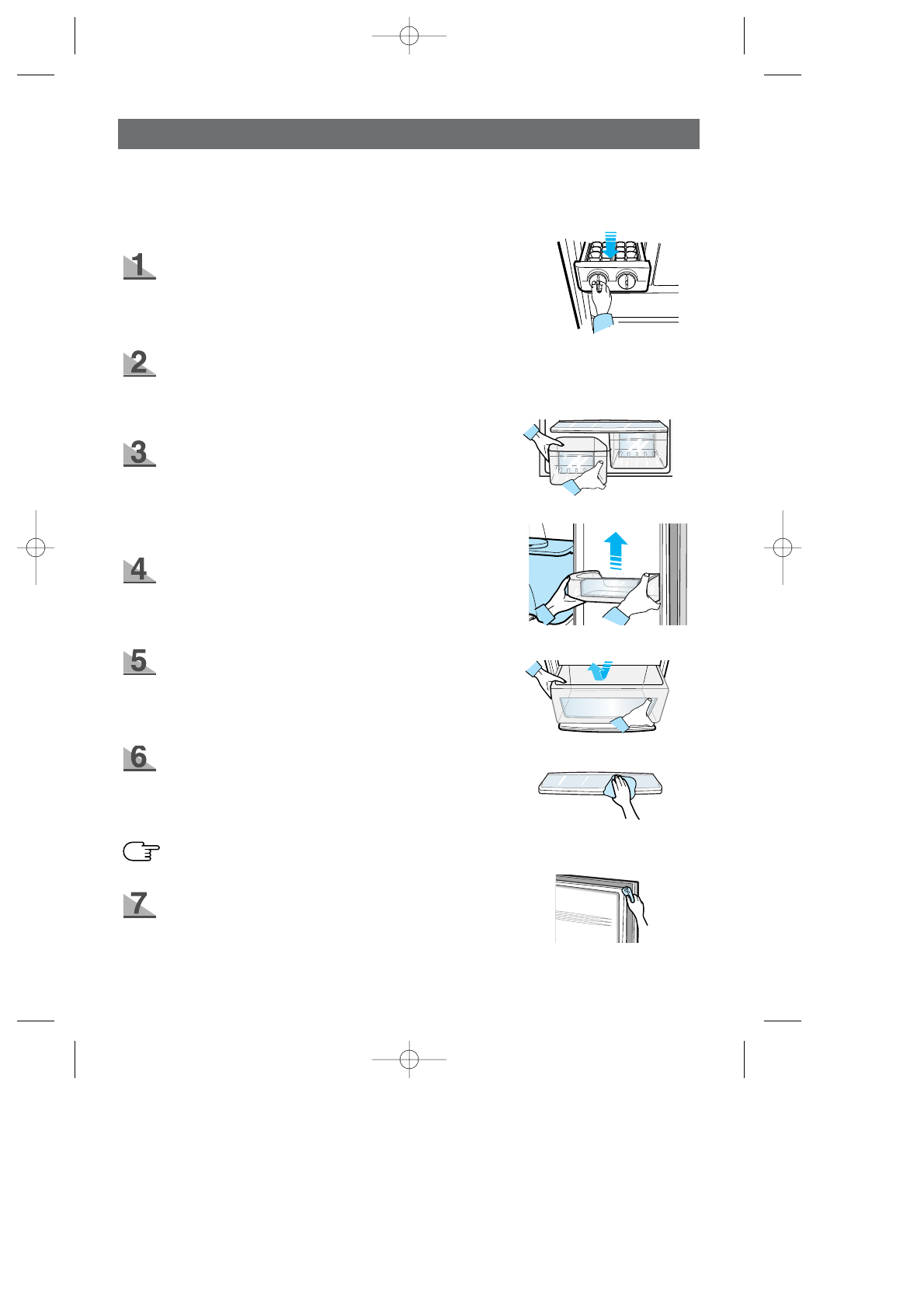 1

2

3

4

5

6

7