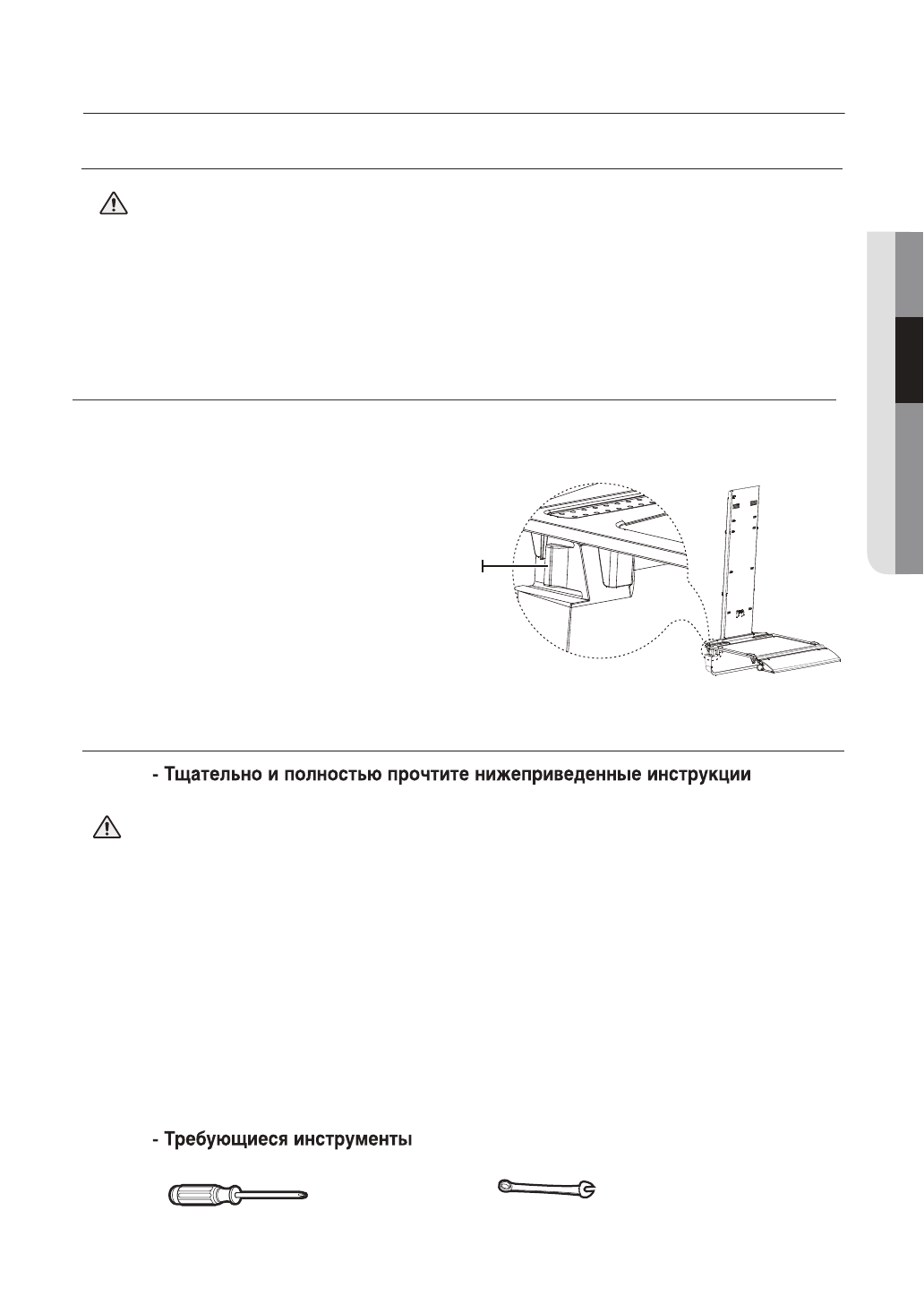 - Тщательно и полностью прочтите нижеприведенные инструкции

- Требующиеся инструменты