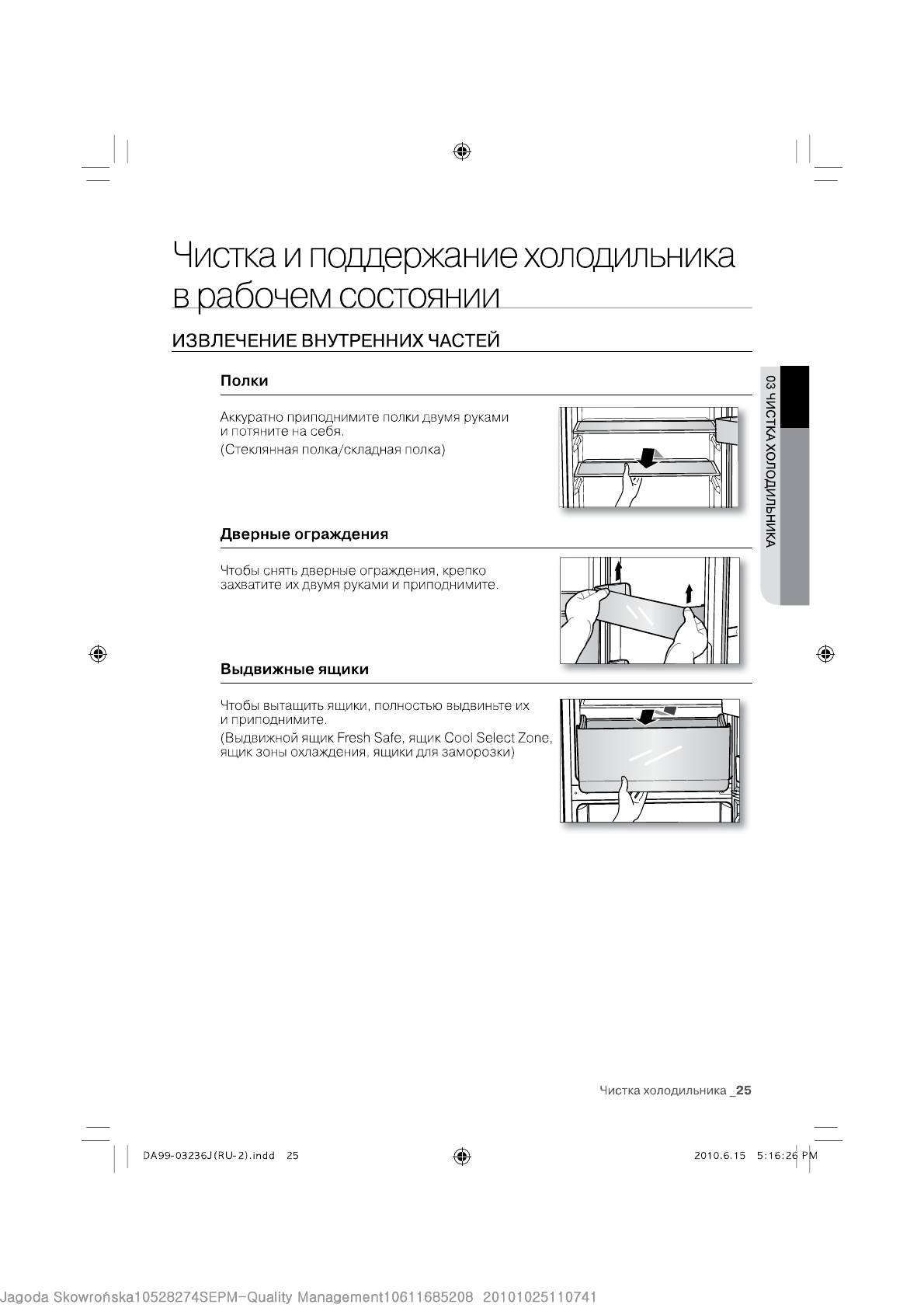 Чистка и поддержание холодильника в рабочем состоянии

ИЗВЛЕЧЕНИЕ ВНУТРЕННИХ ЧАСТЕЙ

Полки

Аккуратно приподнимите полки двумя руками и потяните на себя.
(Стеклянная полка/складная полка)

Дверные ограждения

Чтобы снять дверные ограждения, крепко захватите их двумя руками и приподнимите.

Выдвижные ящики

Чтобы вытащить ящики, полностью выдвиньте их и приподнимите.
(Выдвижной ящик Fresh Safe, ящик Cool Select Zone, ящик зоны охлаждения, ящики для заморозки)

03 ЧИСТКА ХОЛОДИЛЬНИКА

Чистка холодильника _25

DA99-03236J(RU-2).indd 25

2010.6.15 5:16:26 PM

Jagoda Skowrońska10528274SEPM-Quality Management10611685208 20101025110741