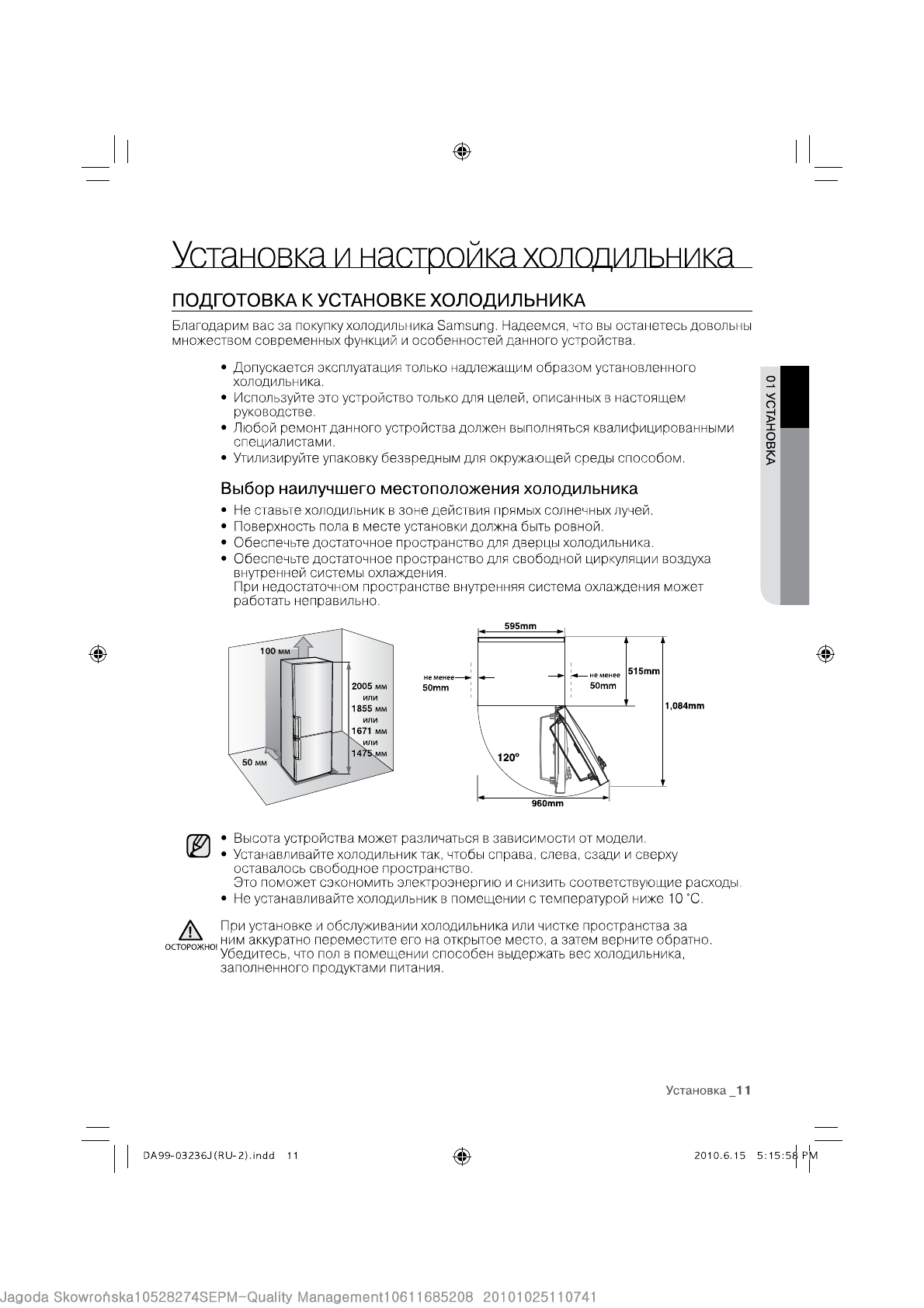 Установка и настройка холодильника

ПОДГОТОВКА К УСТАНОВКЕ ХОЛОДИЛЬНИКА

Благодарим вас за покупку холодильника Samsung. Надеемся, что вы останетесь довольны множеством современных функций и особенностей данного устройства.

• Допускается эксплуатация только надлежащим образом установленного холодильника.
• Используйте это устройство только для целей, описанных в настоящем руководстве.
• Любой ремонт данного устройства должен выполняться квалифицированными специалистами.
• Утилизируйте упаковку безвредным для окружающей среды способом.

01 УСТАНОВКА

Выбор наилучшего местоположения холодильника

• Не ставьте холодильник в зоне действия прямых солнечных лучей.
• Поверхность пола в месте установки должна быть ровной.
• Обеспечьте достаточное пространство для дверцы холодильника.
• Обеспечьте достаточное пространство для свободной циркуляции воздуха внутренней системы охлаждения.
При недостаточном пространстве внутренняя система охлаждения может работать неправильно.

100 мм
2005 мм или 1855 мм или 1671 мм или 1475 мм
50 мм

595mm
не менее 50mm
не менее 50mm
515mm
1,084mm
120°
960mm

• Высота устройства может различаться в зависимости от модели.
• Устанавливайте холодильник так, чтобы справа, слева, сзади и сверху оставалось свободное пространство.
Это поможет сэкономить электроэнергию и снизить соответствующие расходы.
• Не устанавливайте холодильник в помещении с температурой ниже 10 °C.

ОСТОРОЖНО!
При установке и обслуживании холодильника или чистке пространства за ним аккуратно переместите его на открытое место, а затем верните обратно. Убедитесь, что пол в помещении способен выдержать вес холодильника, заполненного продуктами питания.

Установка _11

DA99-03236J(RU-2).indd 11
2010.6.15 5:15:58 PM

Jagoda Skowrońska10528274SEPM-Quality Management10611685208 20101025110741