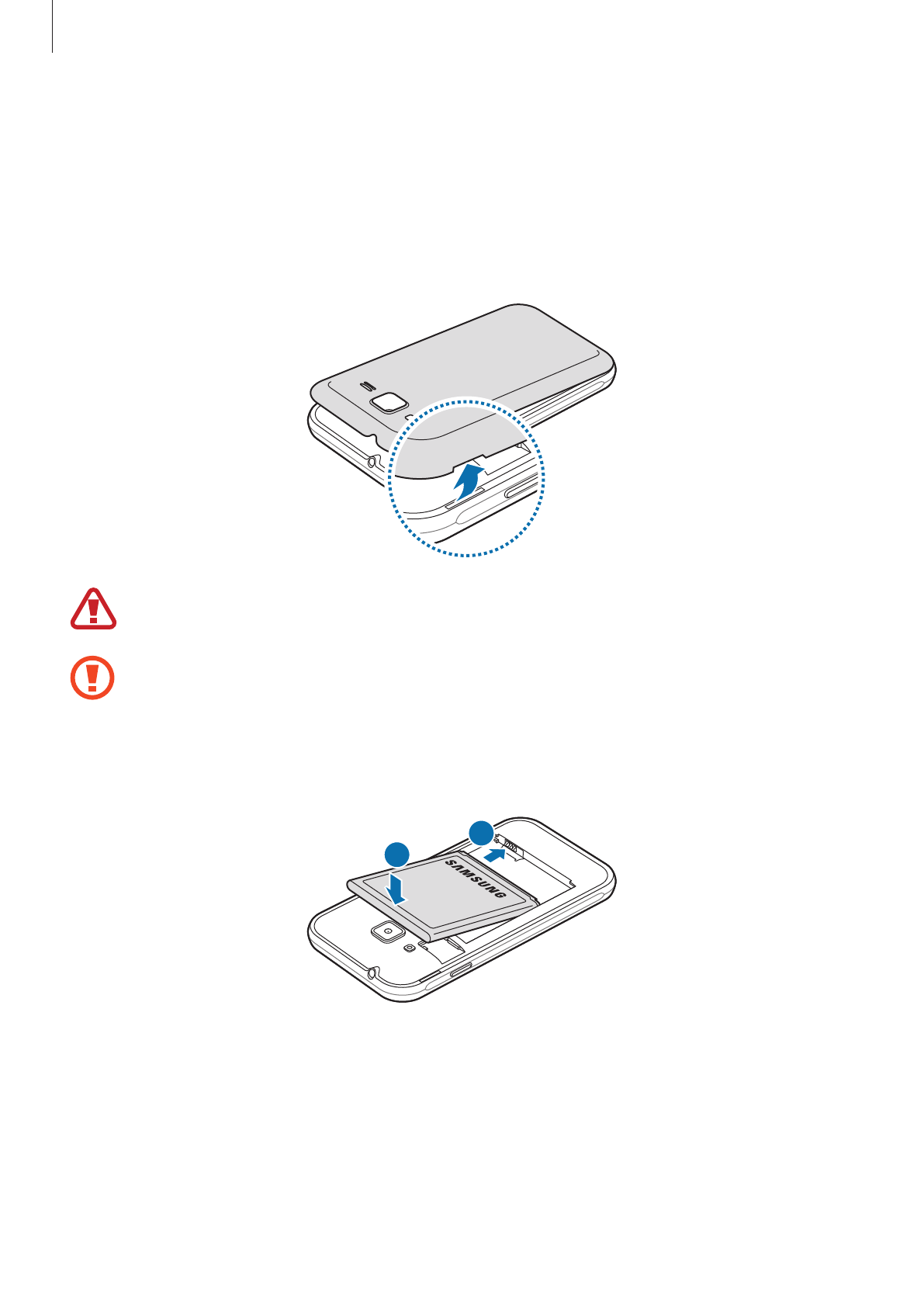 SAMSUNG