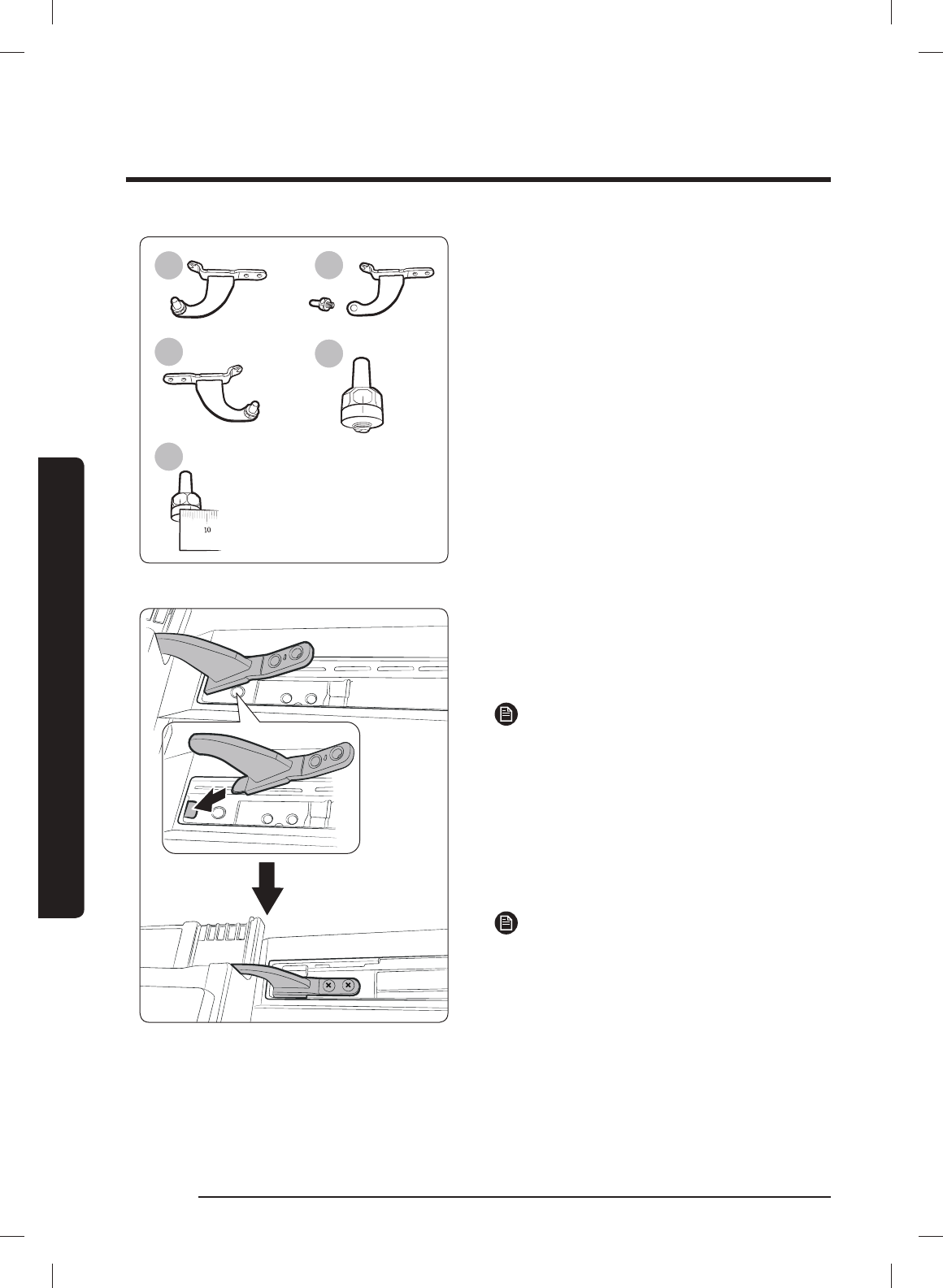 10