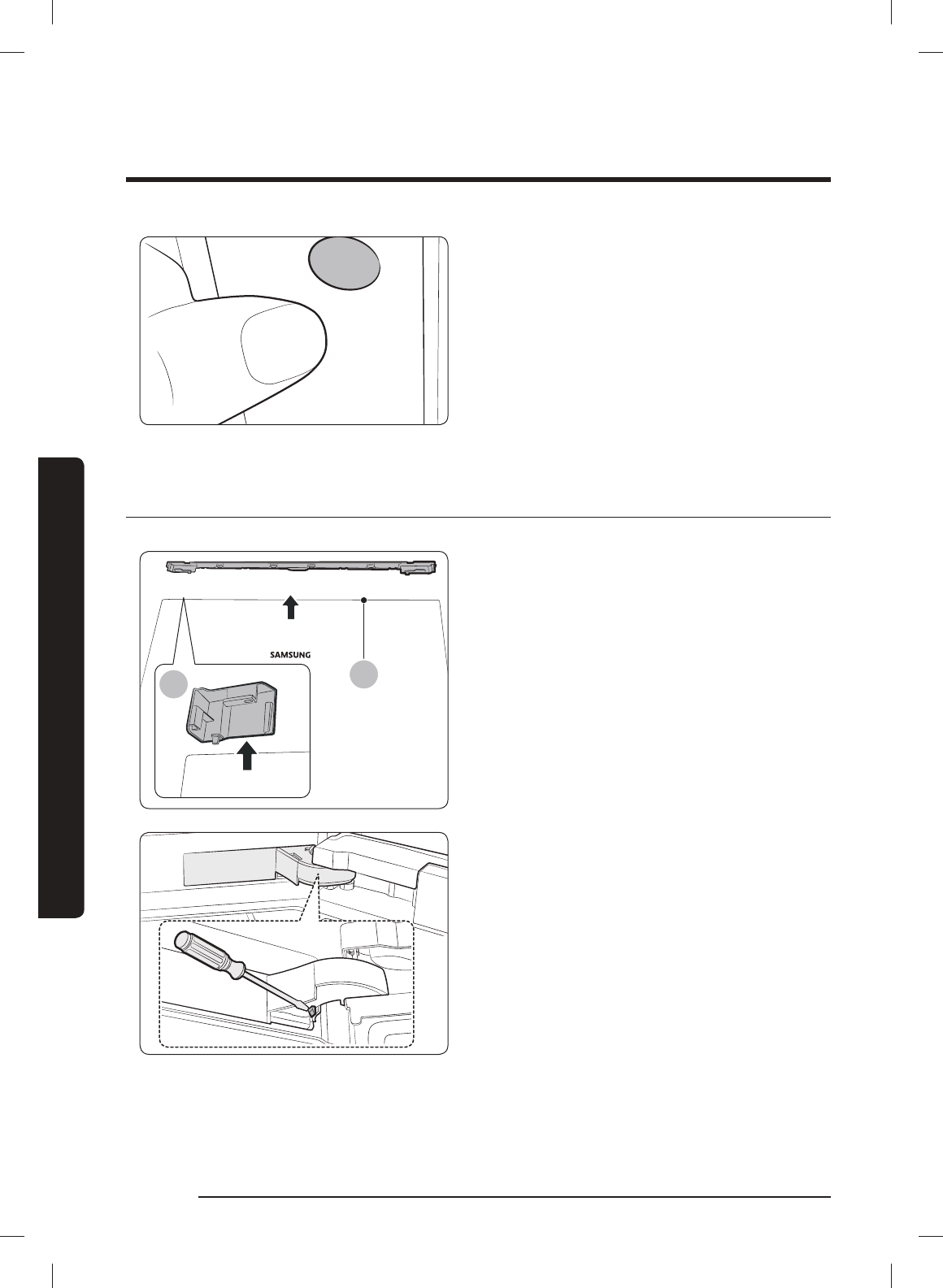 SAMSUNG