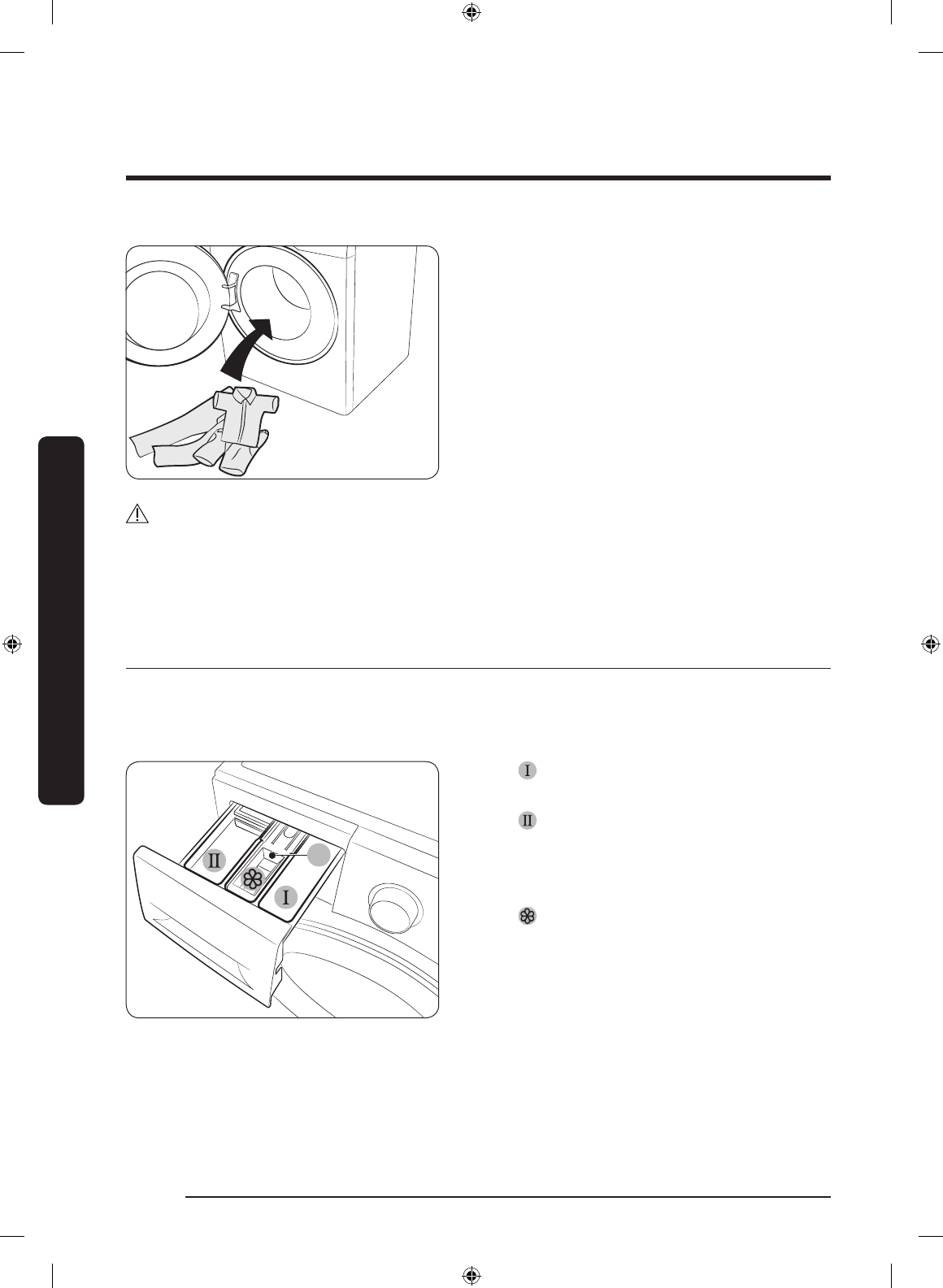 II

I

I

II