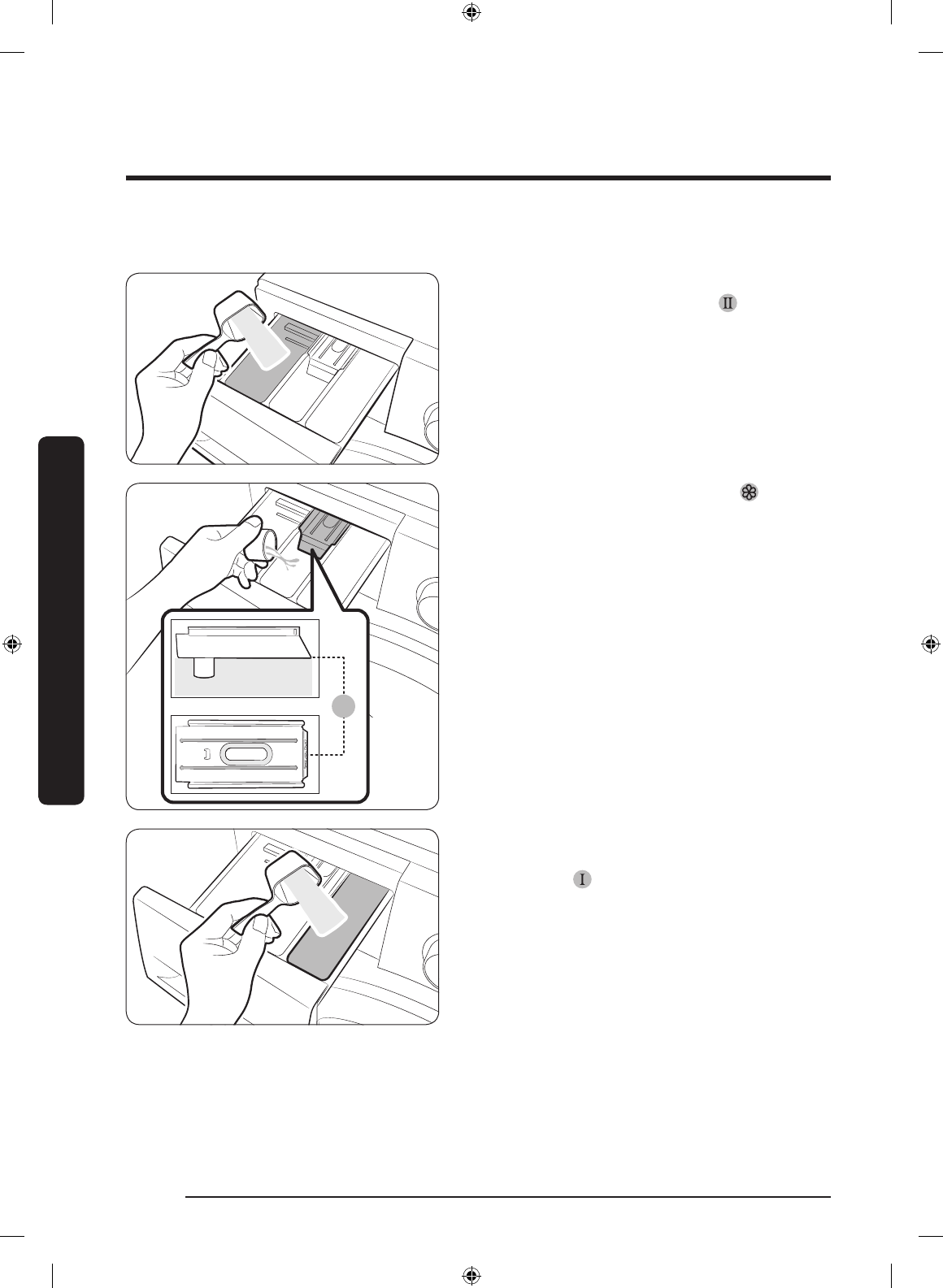 II

I