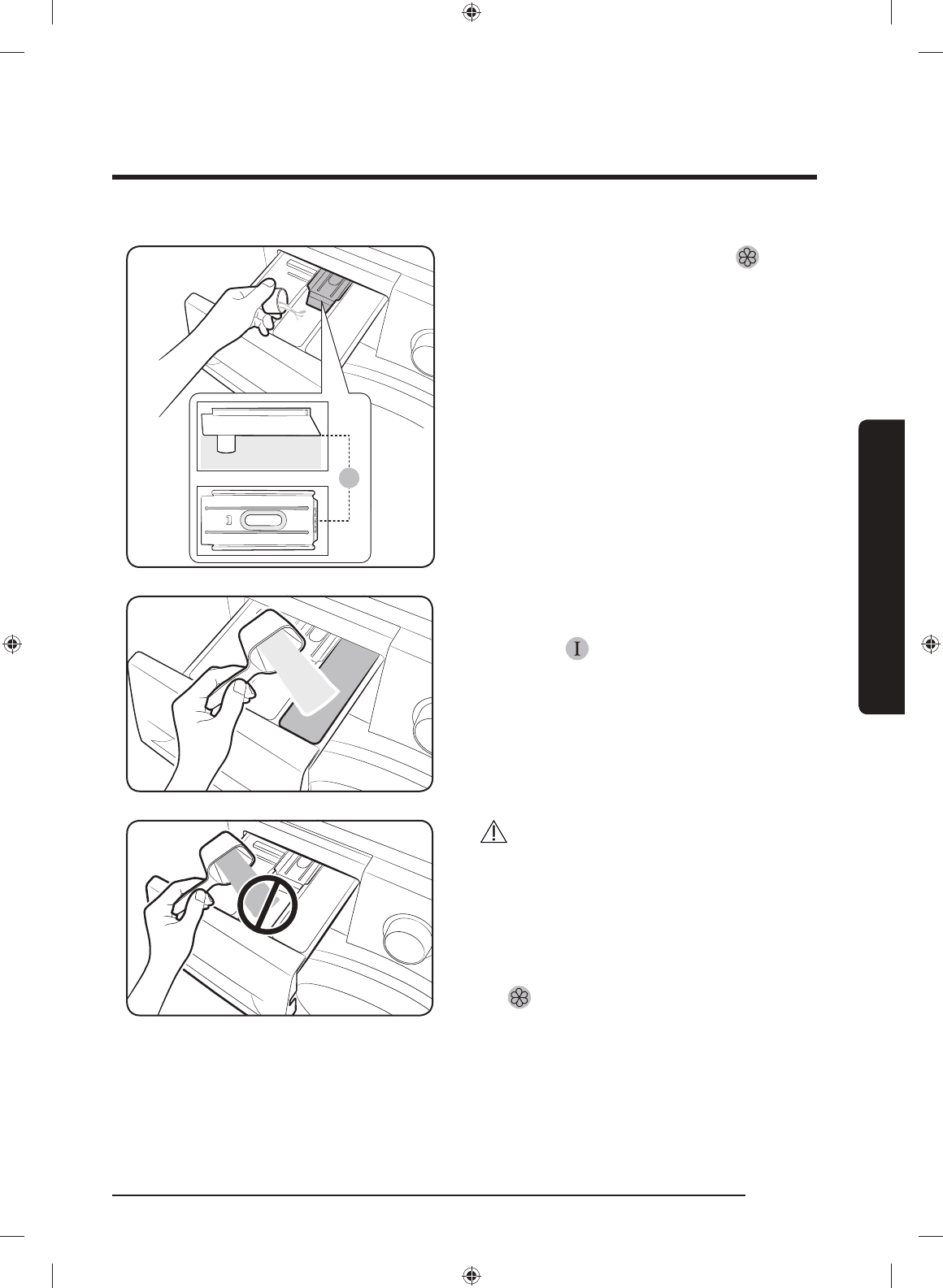 I