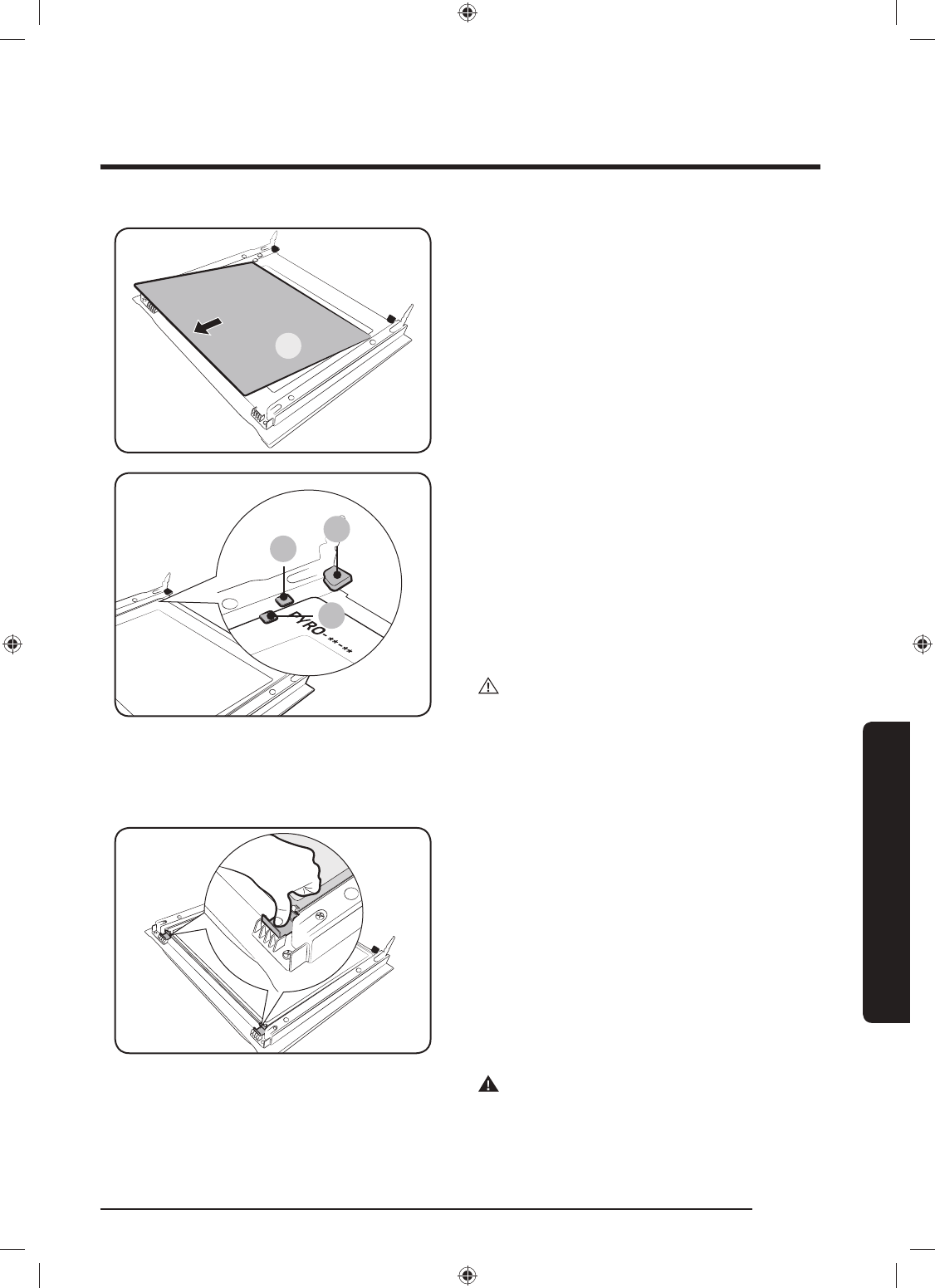 PYRO-**-**