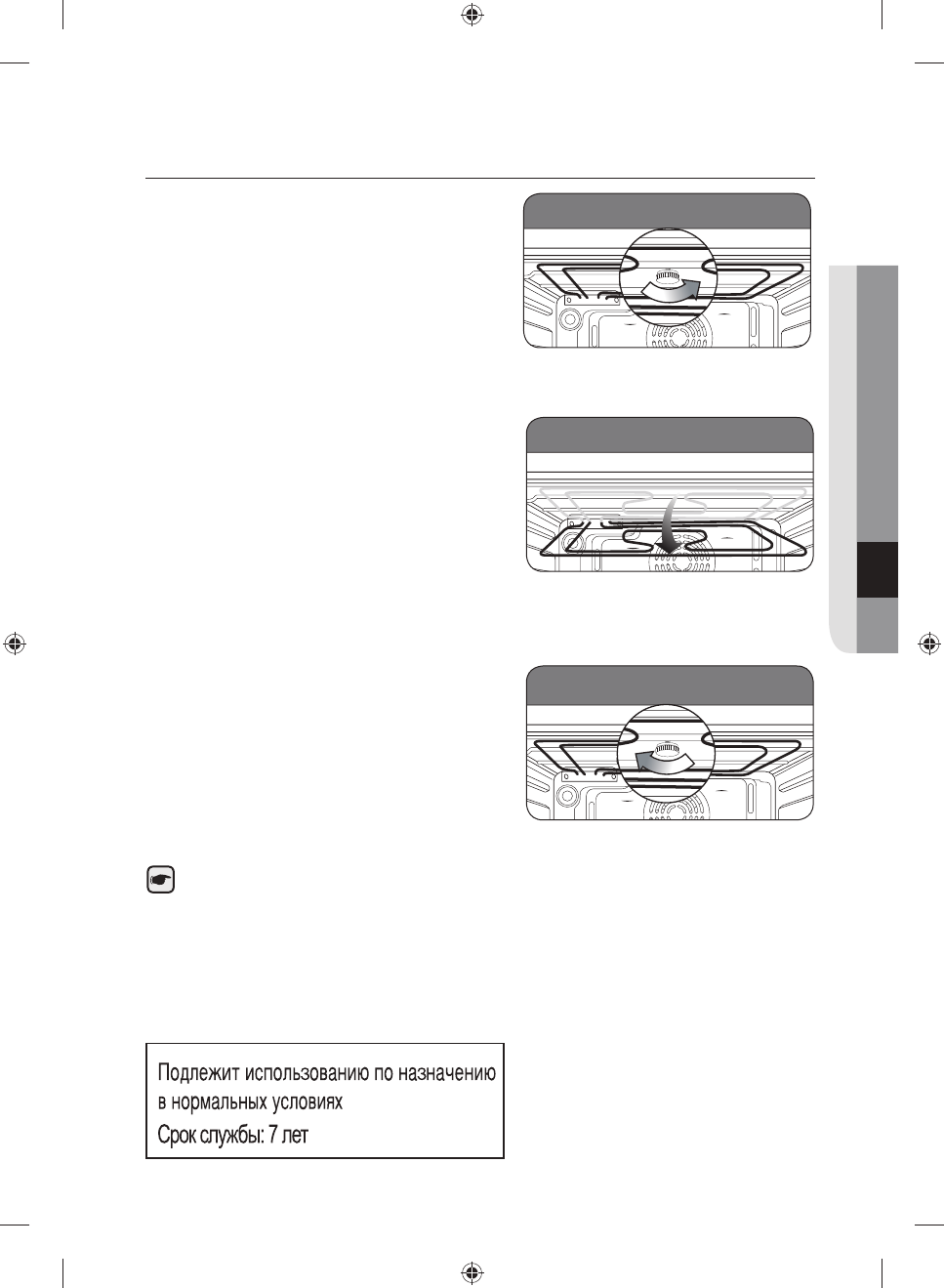 Подлежит использованию по назначению в нормальных условиях
Срок службы: 7 лет