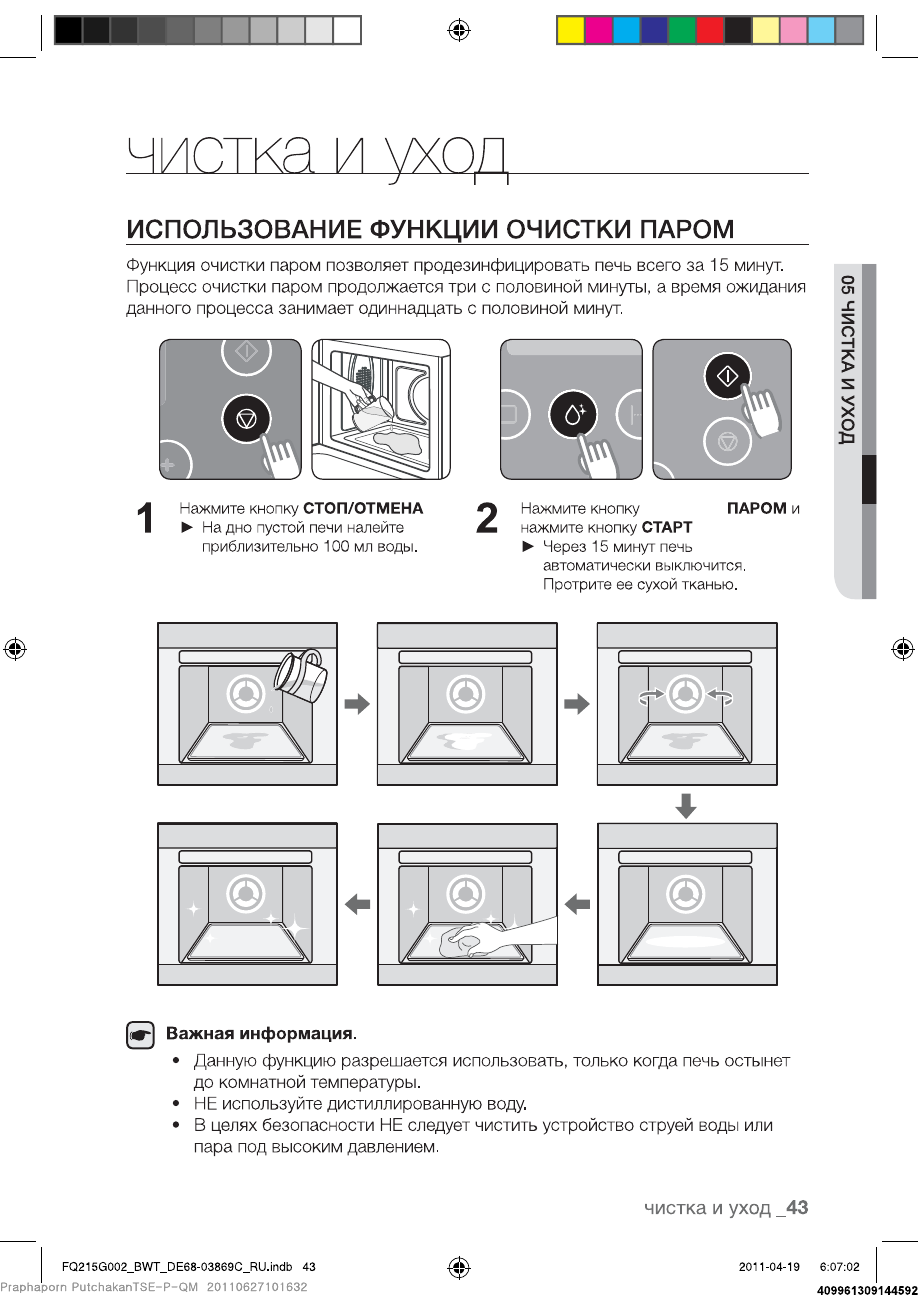 чистка и уход

ИСПОЛЬЗОВАНИЕ ФУНКЦИИ ОЧИСТКИ ПАРОМ

Функция очистки паром позволяет продезинфицировать печь всего за 15 минут. Процесс очистки паром продолжается три с половиной минуты, а время ожидания данного процесса занимает одиннадцать с половиной минут.

05 ЧИСТКА И УХОД

1 Нажмите кнопку СТОП/ОТМЕНА
► На дно пустой печи налейте приблизительно 100 мл воды.

2 Нажмите кнопку ПАРОМ и нажмите кнопку СТАРТ
► Через 15 минут печь автоматически выключится. Протрите ее сухой тканью.

Важная информация.
• Данную функцию разрешается использовать, только когда печь остынет до комнатной температуры.
• НЕ используйте дистиллированную воду.
• В целях безопасности НЕ следует чистить устройство струей воды или пара под высоким давлением.

чистка и уход _43

FQ215G002_BWT_DE68-03869C_RU.indb 43
2011-04-19 6:07:02
Praphaporn PutchakanTSE-P-QM 20110627101632
409961309144592