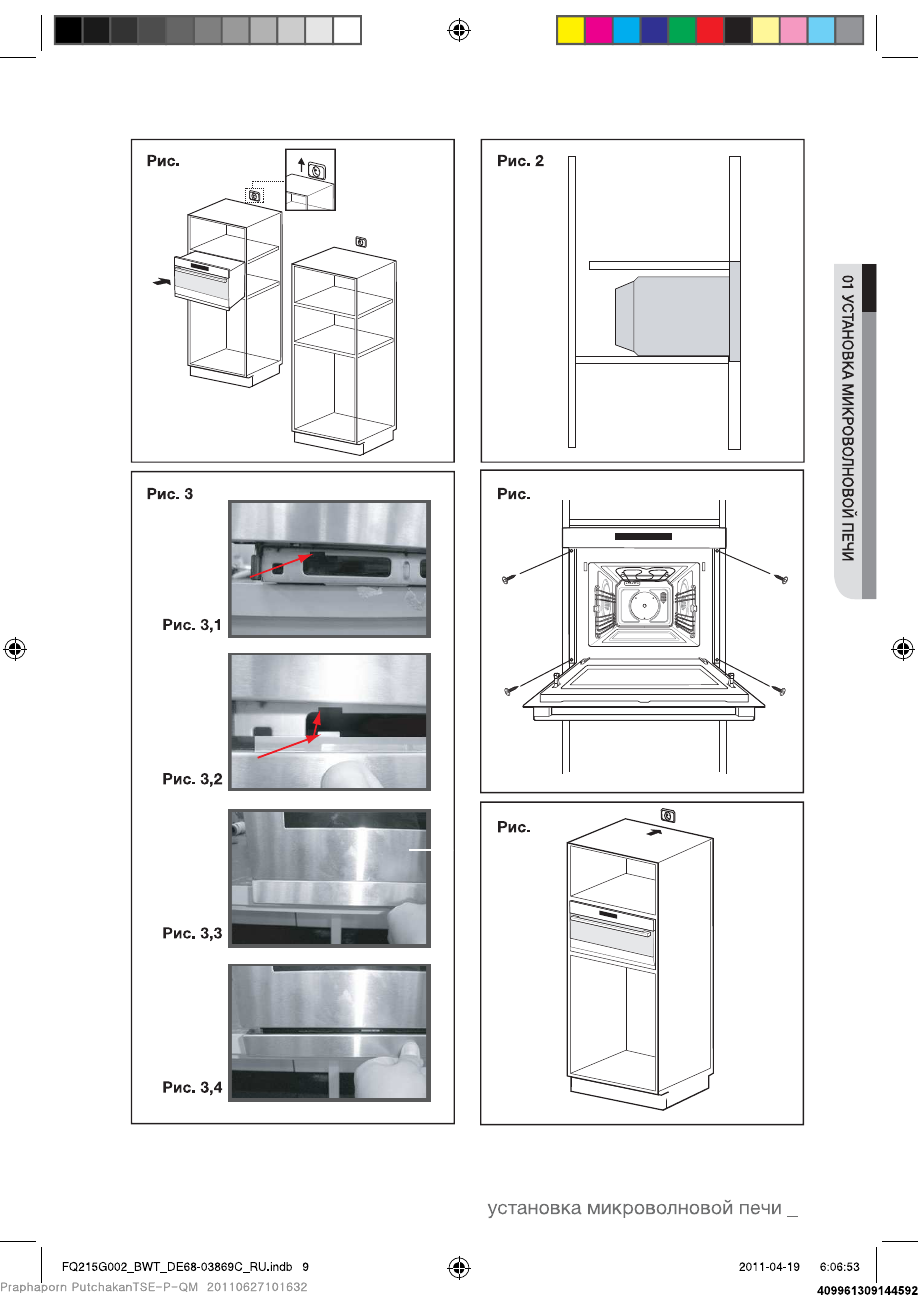 Рис.

Рис. 2

01 УСТАНОВКА МИКРОВОЛНОВОЙ ПЕЧИ

Рис. 3

Рис. 3,1

Рис. 3,2

Рис. 3,3

Рис. 3,4

Рис.

Рис.

установка микроволновой печи _

FQ215G002_BWT_DE68-03869C_RU.indb 9

2011-04-19 6:06:53

Praphaporn PutchakanTSE-P-QM 20110627101632

409961309144592